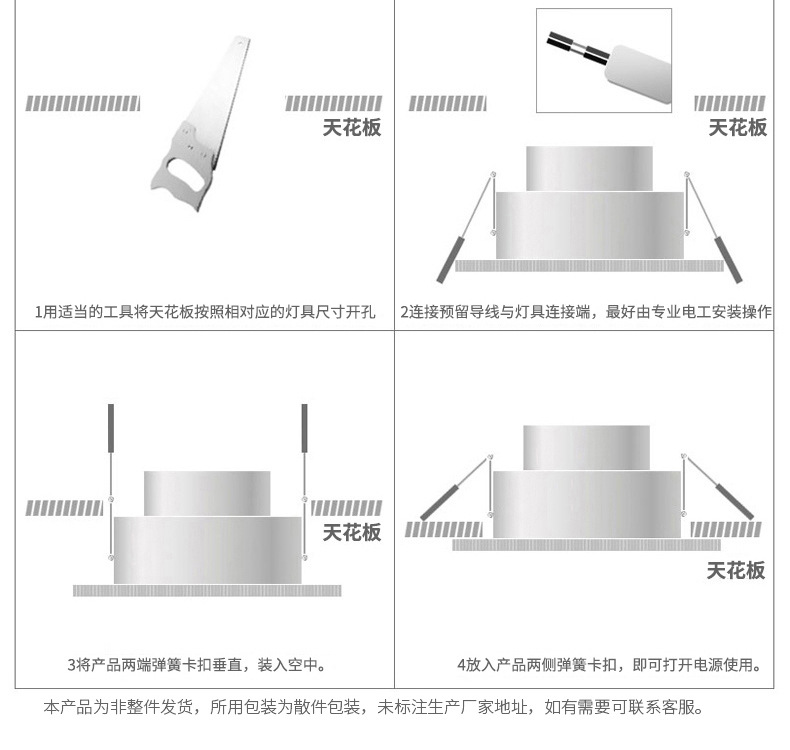 天花板

1用适当的工具将天花板按照相对应的灯具尺寸开孔

天花板

2连接预留导线与灯具连接端，最好由专业电工安装操作

天花板

3将产品两端弹簧卡扣垂直，装入空中。

天花板

4放入产品两侧弹簧卡扣，即可打开电源使用。

本产品为非整件发货，所用包装为散件包装，未标注生产厂家地址，如有需要可联系客服。