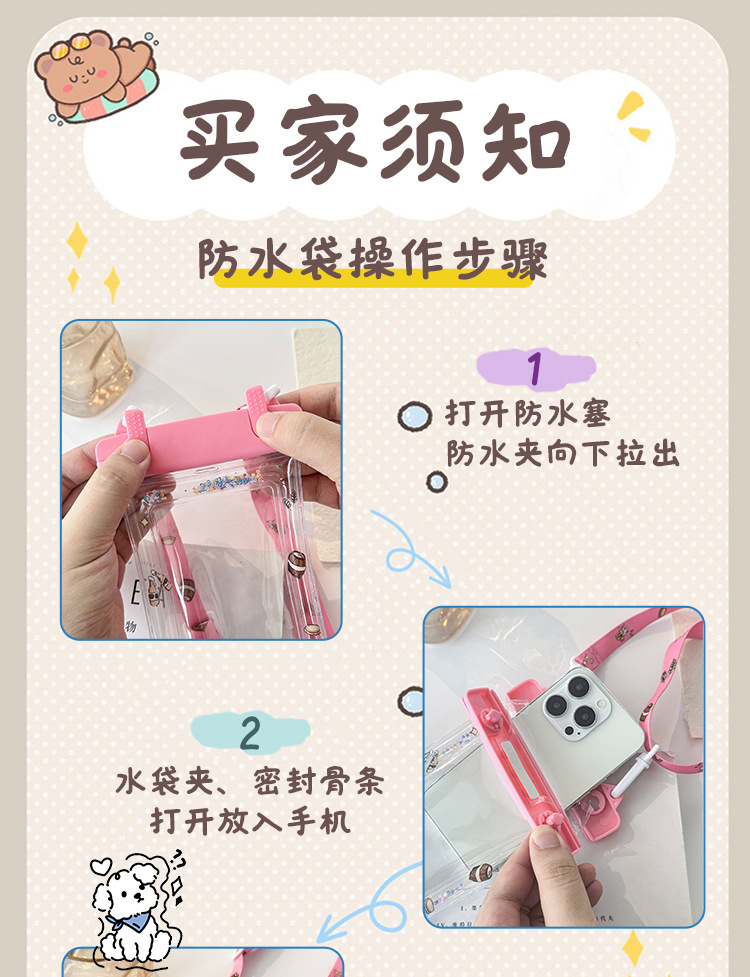 买家须知

防水袋操作步骤

1

打开防水塞
防水夹向下拉出

2

水袋夹、密封骨条
打开放入手机