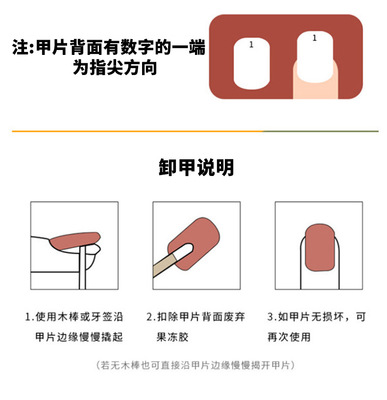 注:甲片背面有数字的一端为指尖方向

1

1

卸甲说明

1.使用木棒或牙签沿甲片边缘慢慢撬起

2.扣除甲片背面废弃果冻胶

3.如甲片无损坏，可再次使用

（若无木棒也可直接沿甲片边缘慢慢揭开甲片）