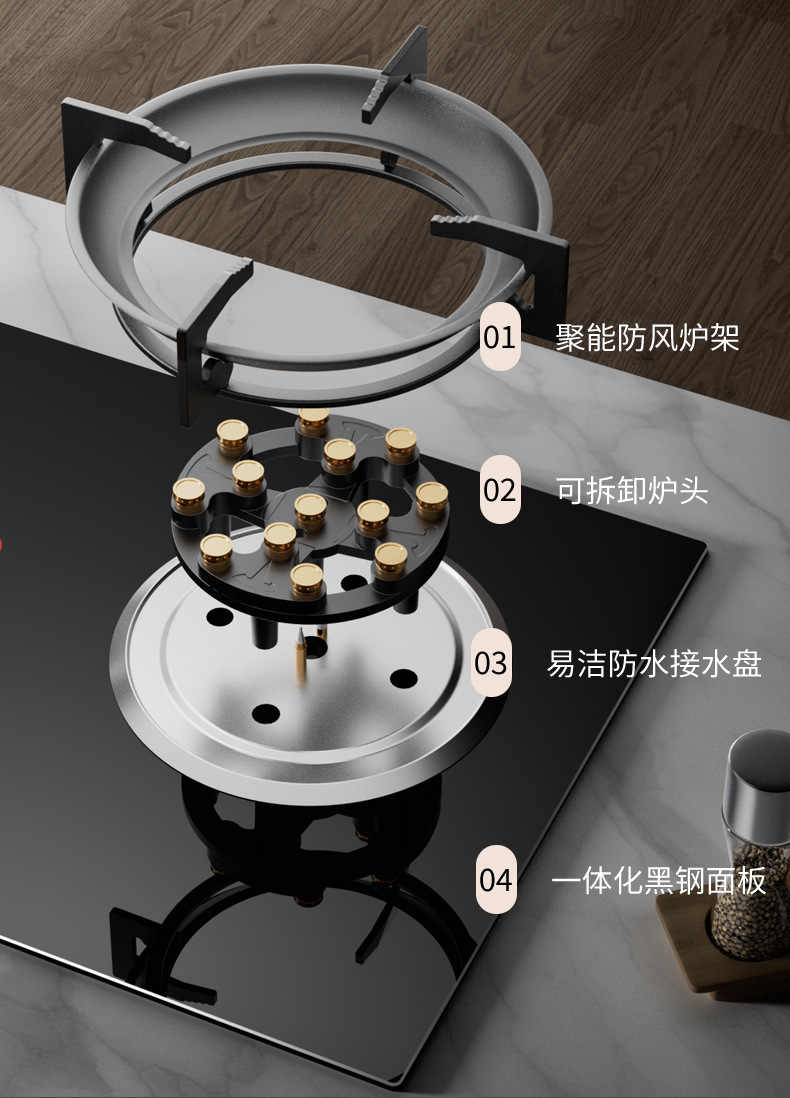 01 聚能防风炉架

02 可拆卸炉头

03 易洁防水接水盘

04 一体化黑钢面板