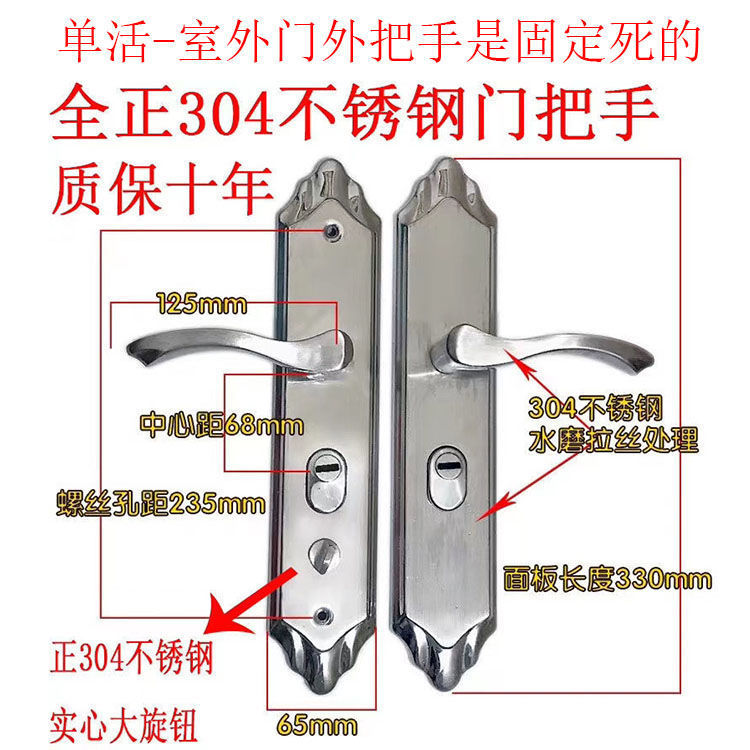 单活-室外门外把手是固定死的

全正304不锈钢门把手

质保十年

125mm

中心距68mm

螺丝孔距235mm

304不锈钢
水磨拉丝处理

面板长度330mm

正304不锈钢

实心大旋钮

65mm