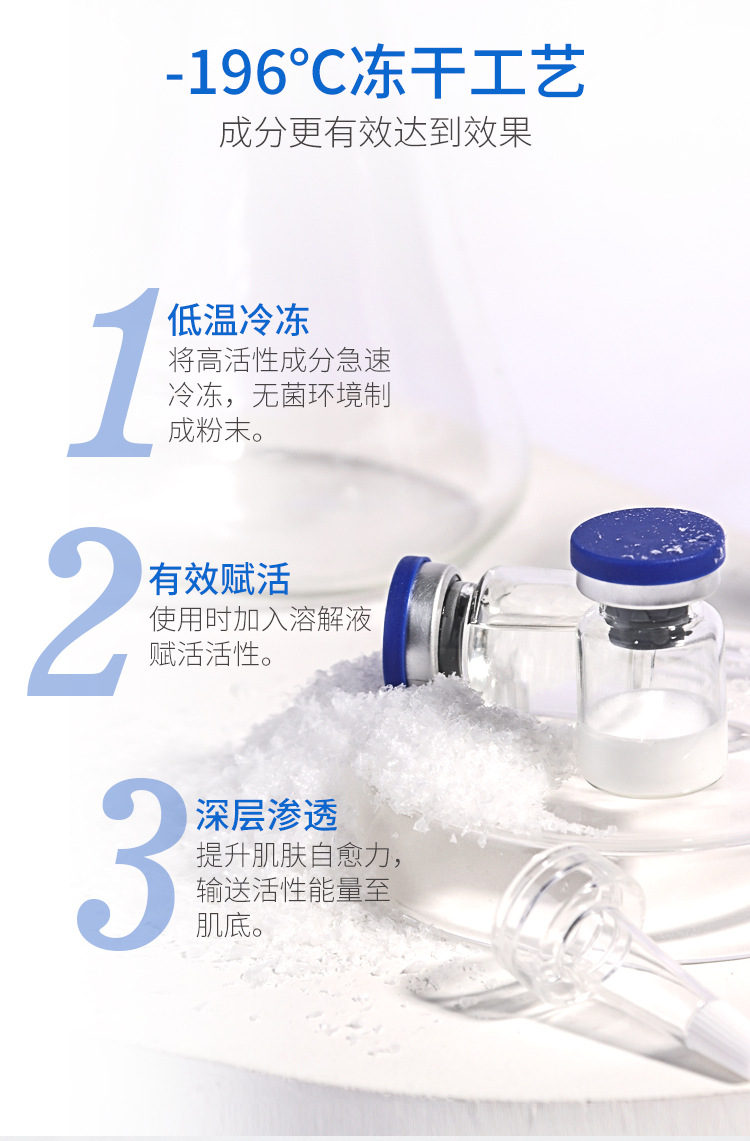 -196°C冻干工艺
成分更有效达到效果

1
低温冷冻
将高活性成分急速冷冻，无菌环境制成粉末。

2
有效赋活
使用时加入溶解液赋活活性。

3
深层渗透
提升肌肤自愈力，输送活性能量至肌底。