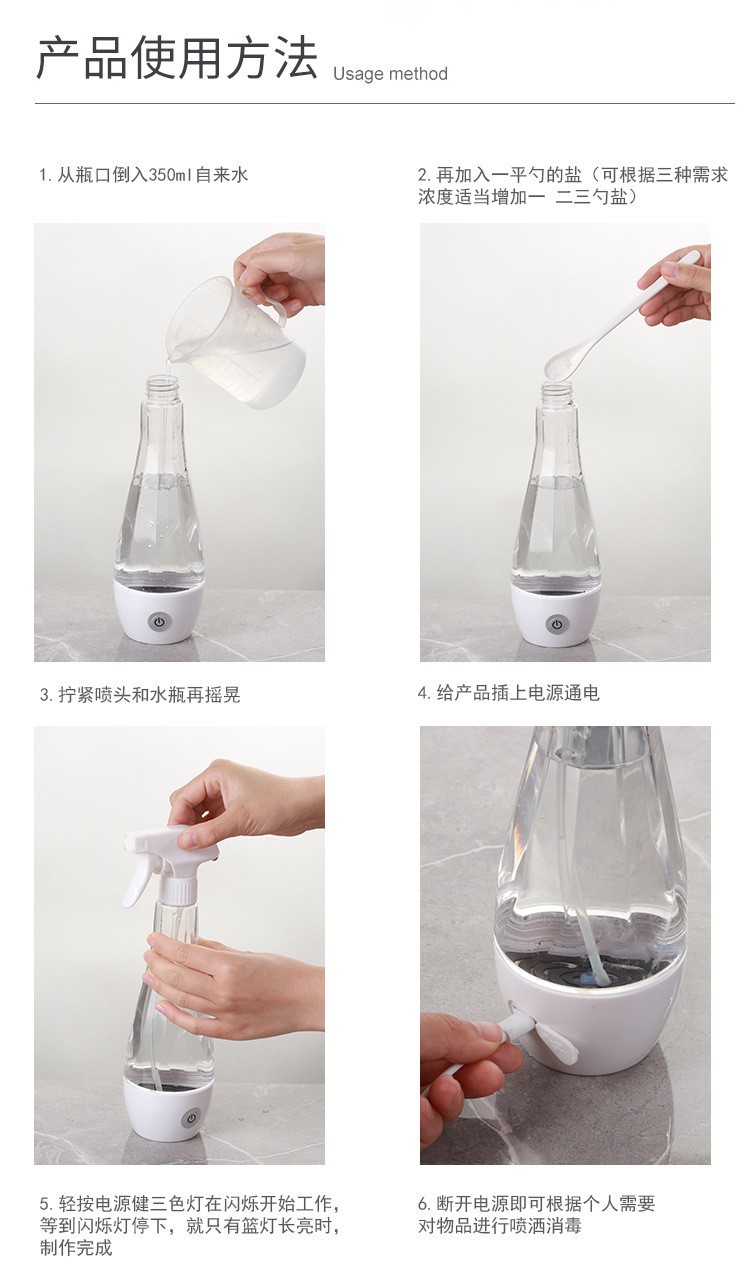 产品使用方法 Usage method

1. 从瓶口倒入350ml自来水

2. 再加入一平勺的盐（可根据三种需求浓度适当增加一 二三勺盐）

3. 拧紧喷头和水瓶再摇晃

4. 给产品插上电源通电

5. 轻按电源健三色灯在闪烁开始工作，等到闪烁灯停下，就只有篮灯长亮时，制作完成

6. 断开电源即可根据个人需要对物品进行喷洒消毒