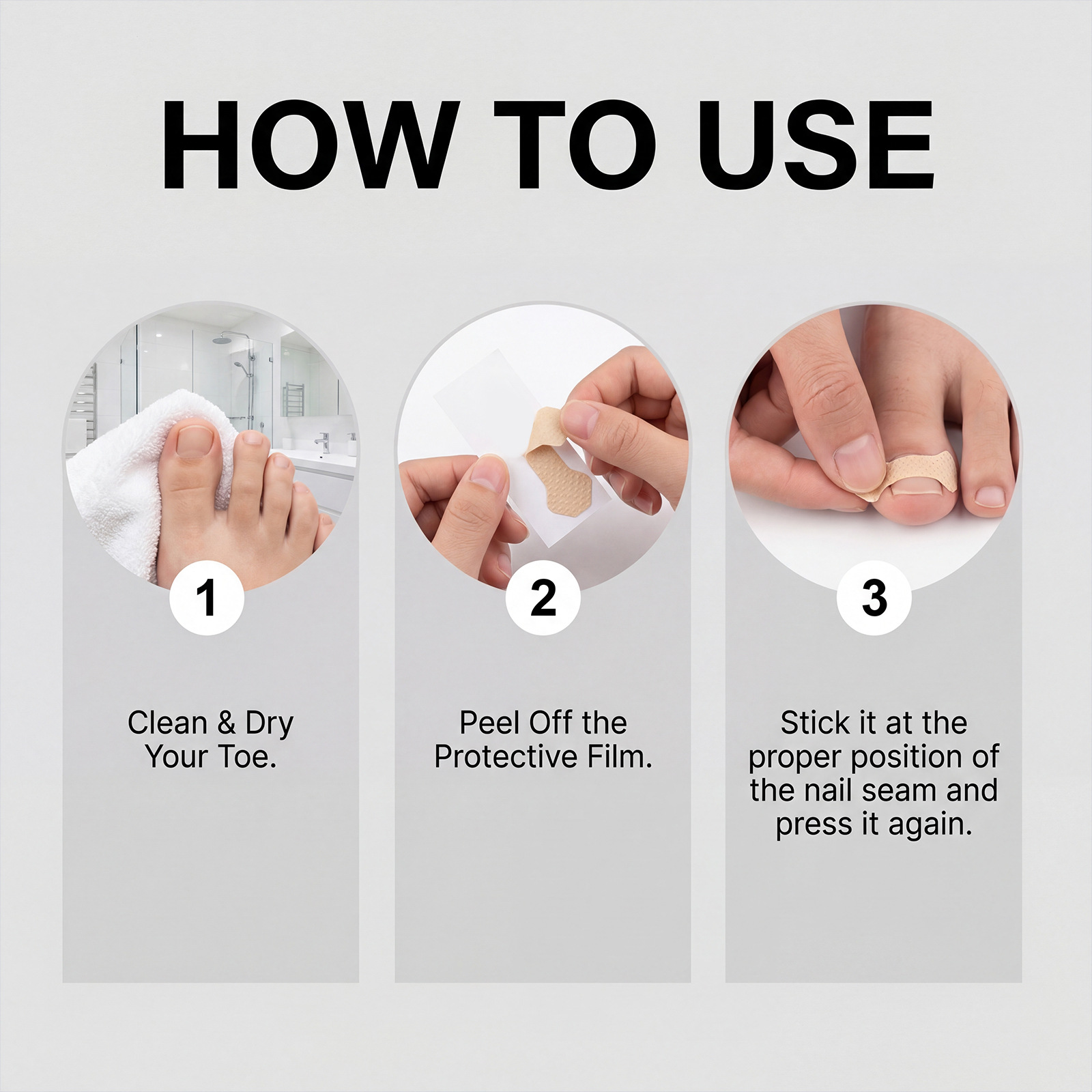 HOW TO USE

1

Clean & Dry Your Toe.

2

Peel Off the Protective Film.

3

Stick it at the proper position of the nail seam and press it again.