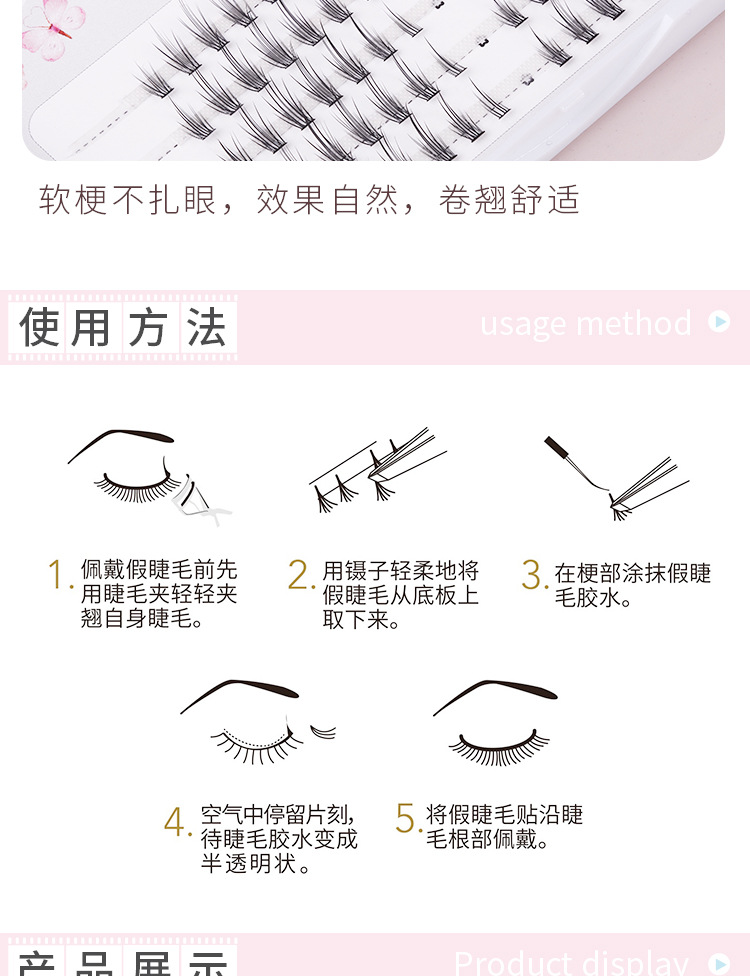 软梗不扎眼，效果自然，卷翘舒适

使用方法

usage method

1. 佩戴假睫毛前先用睫毛夹轻轻夹翘自身睫毛。

2. 用镊子轻柔地将假睫毛从底板上取下来。

3. 在梗部涂抹假睫毛胶水。

4. 空气中停留片刻，待睫毛胶水变成半透明状。

5. 将假睫毛贴沿睫毛根部佩戴。

产品展示

Product display