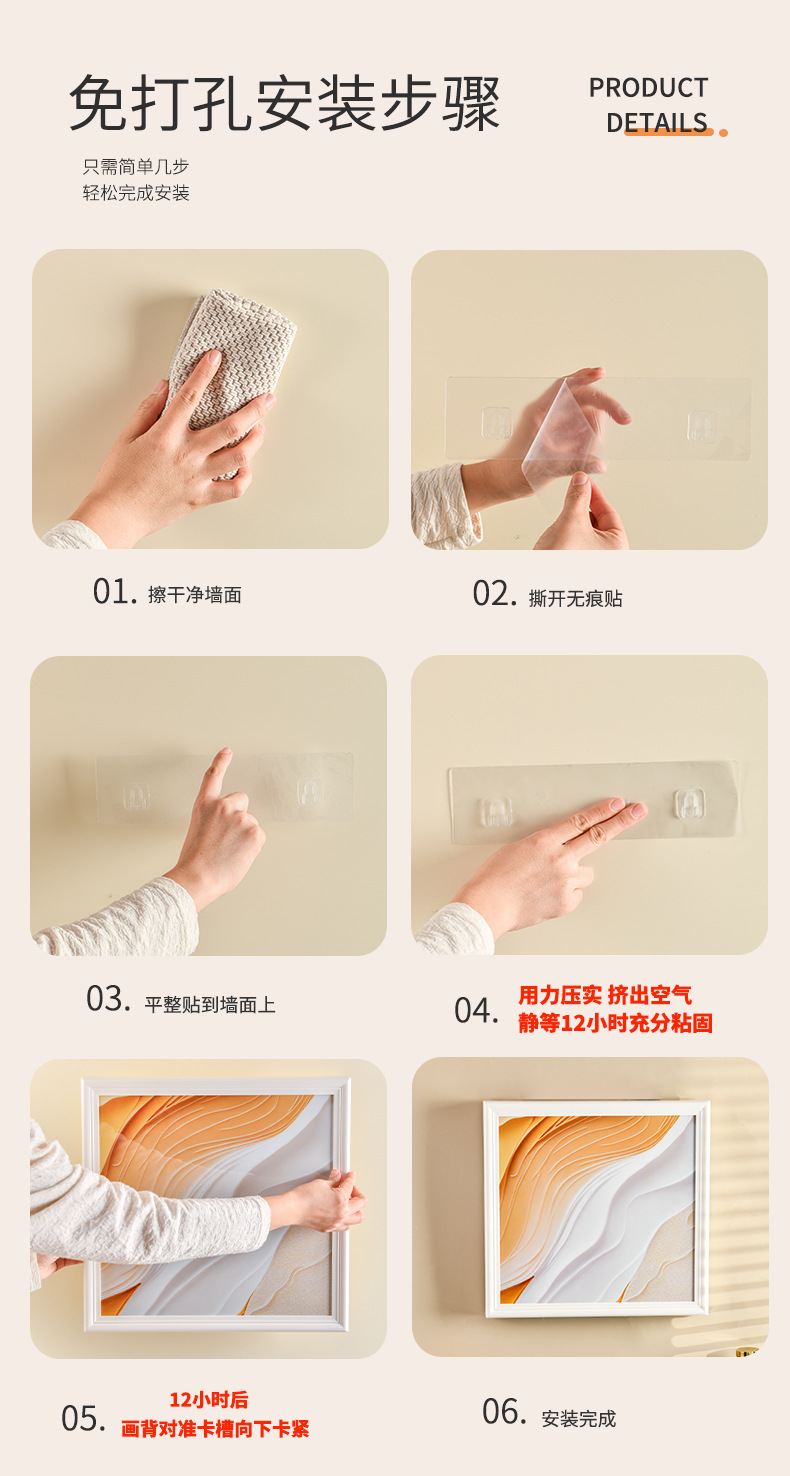 免打孔安装步骤

PRODUCT DETAILS

只需简单几步
轻松完成安装

01. 擦干净墙面

02. 撕开无痕贴

03. 平整贴到墙面上

04. 用力压实 挤出空气
静等12小时充分粘固

05. 12小时后
画背对准卡槽向下卡紧

06. 安装完成