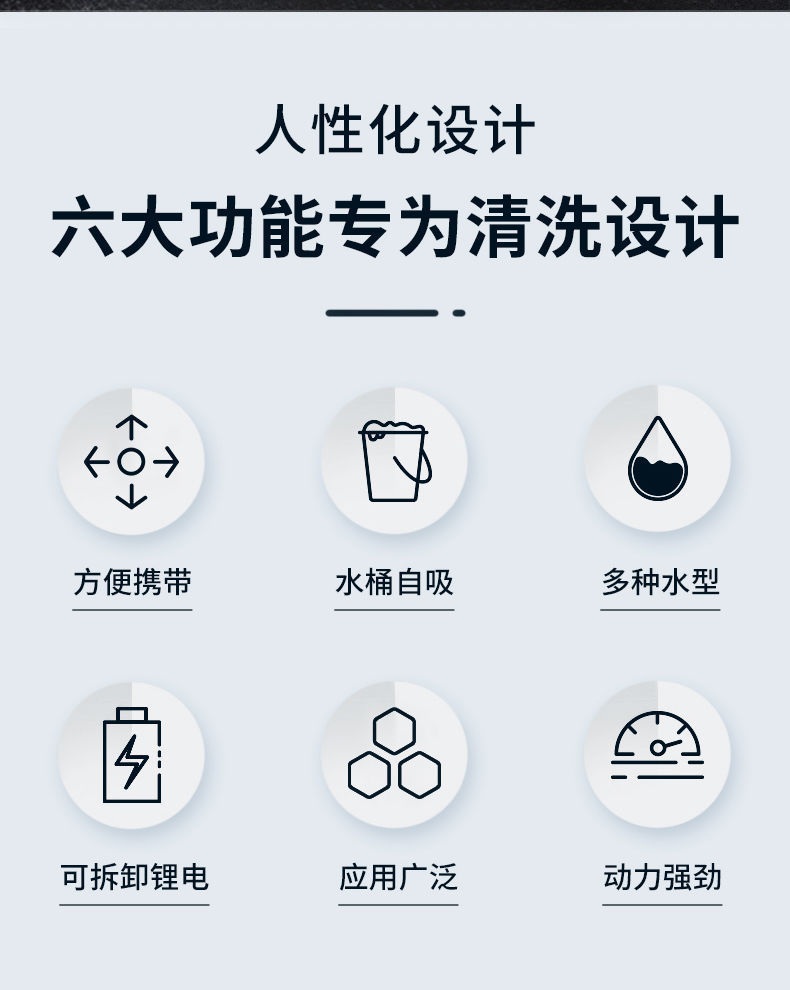 人性化设计

六大功能专为清洗设计

方便携带

水桶自吸

多种水型

可拆卸锂电

应用广泛

动力强劲