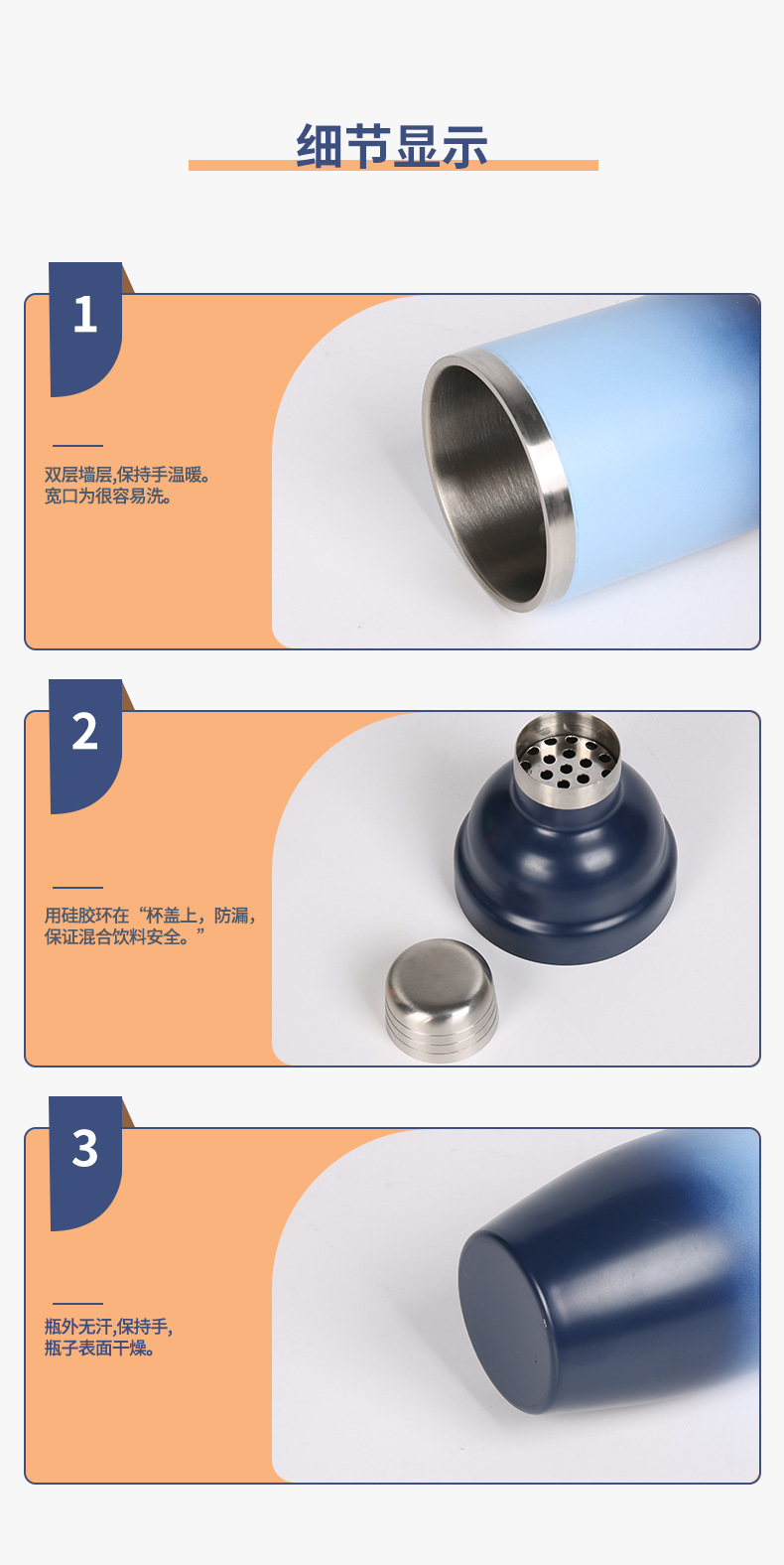 细节显示

1

双层墙层,保持手温暖。
宽口为很容易洗。

2

用硅胶环在“杯盖上，防漏，
保证混合饮料安全。”

3

瓶外无汗,保持手,
瓶子表面干燥。