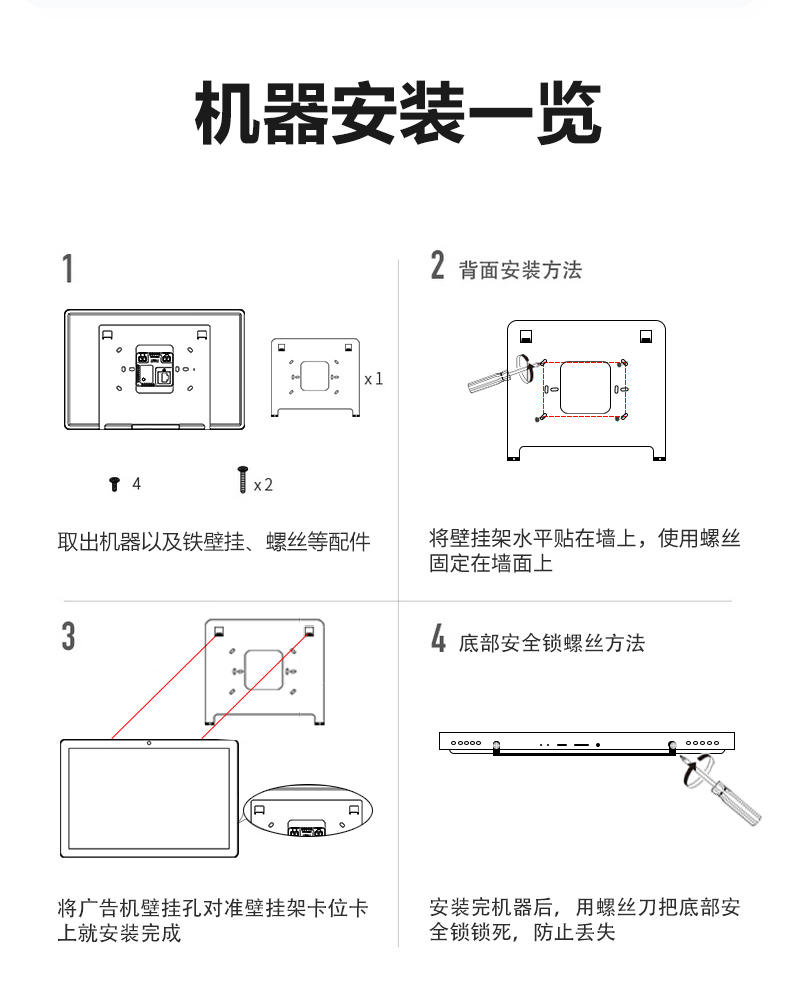 机器安装一览

1

x 1

4

x 2

取出机器以及铁壁挂、螺丝等配件

2 背面安装方法

将壁挂架水平贴在墙上，使用螺丝固定在墙面上

3

将广告机壁挂孔对准壁挂架卡位卡上就安装完成

4 底部安全锁螺丝方法

安装完机器后，用螺丝刀把底部安全锁锁死，防止丢失