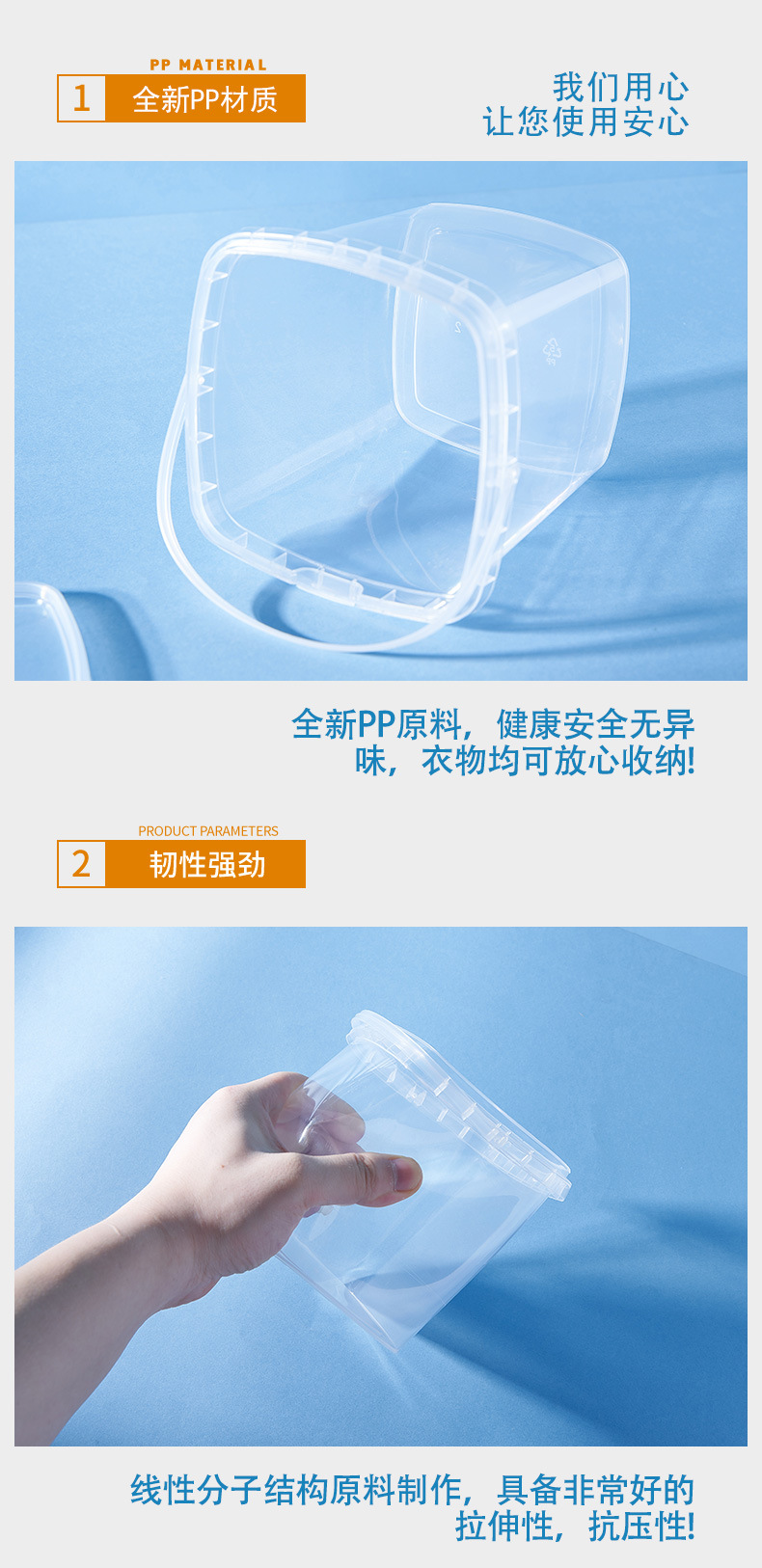 PP MATERIAL
1 全新PP材质

我们用心
让您使用安心

全新PP原料，健康安全无异味，衣物均可放心收纳!

PRODUCT PARAMETERS
2 韧性强劲

线性分子结构原料制作，具备非常好的拉伸性，抗压性!