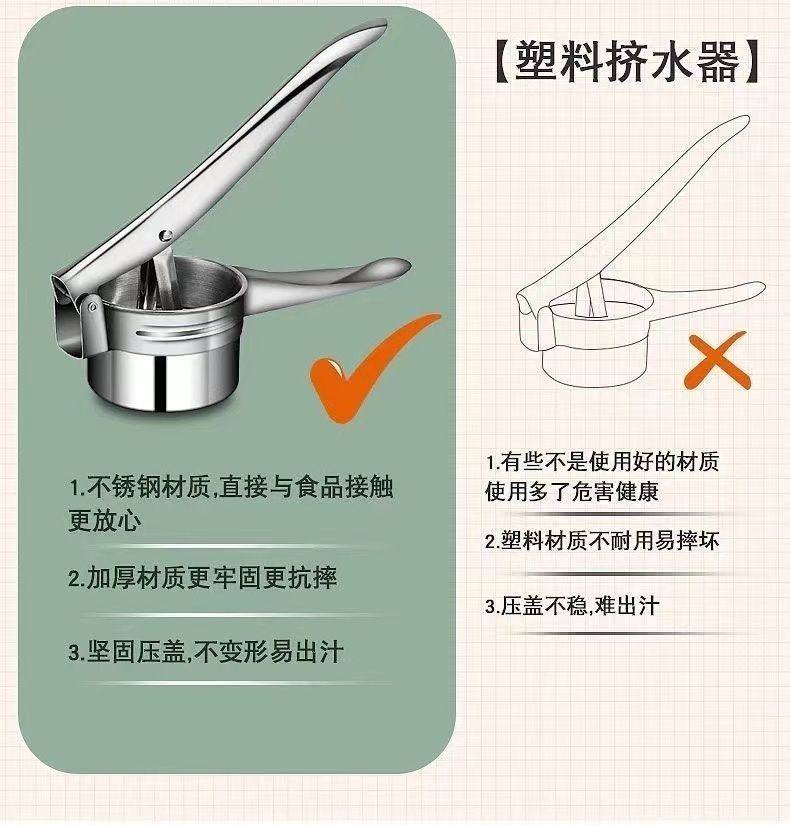 1.不锈钢材质,直接与食品接触更放心

2.加厚材质更牢固更抗摔

3.坚固压盖,不变形易出汁

【塑料挤水器】

1.有些不是使用好的材质使用多了危害健康

2.塑料材质不耐用易摔坏

3.压盖不稳,难出汁