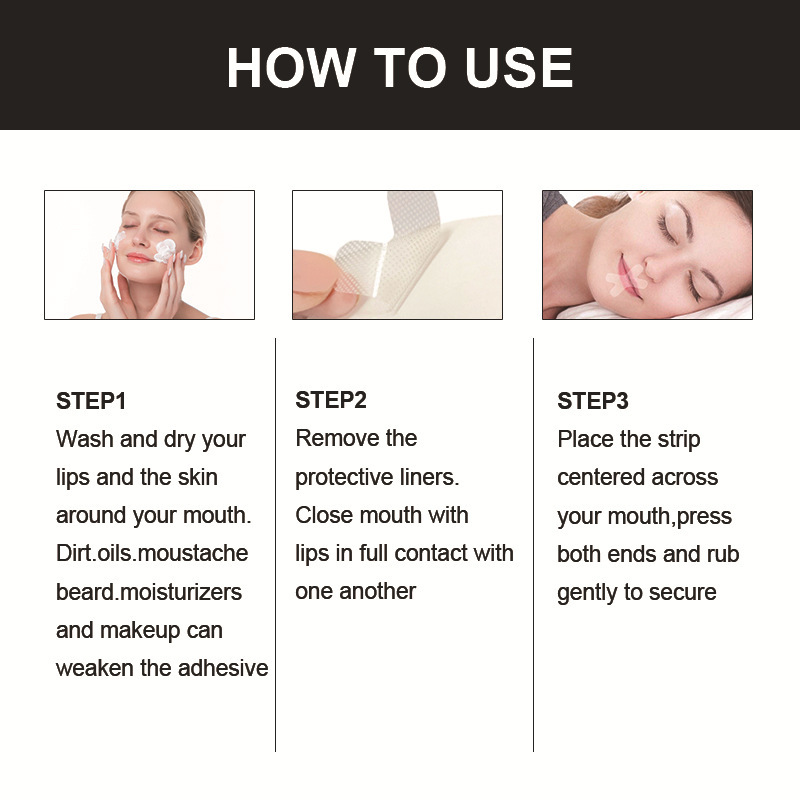 HOW TO USE

STEP1
Wash and dry your lips and the skin around your mouth. Dirt.oils.moustache beard.moisturizers and makeup can weaken the adhesive

STEP2
Remove the protective liners. Close mouth with lips in full contact with one another

STEP3
Place the strip centered across your mouth,press both ends and rub gently to secure