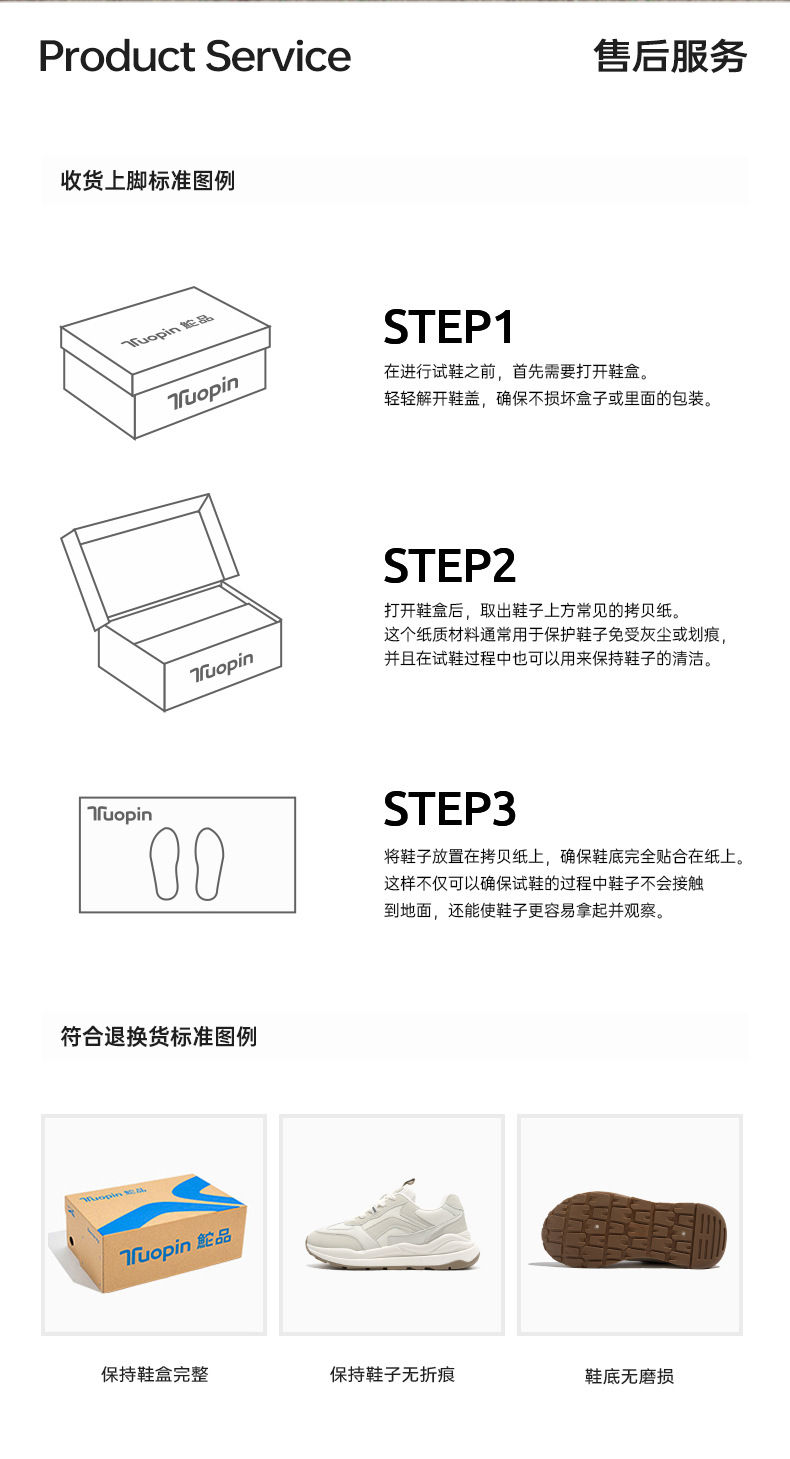 Product Service

售后服务

收货上脚标准图例

Tuopin 鮀品

Tuopin

STEP1

在进行试鞋之前，首先需要打开鞋盒。
轻轻解开鞋盖，确保不损坏盒子或里面的包装。

Tuopin

STEP2

打开鞋盒后，取出鞋子上方常见的拷贝纸。
这个纸质材料通常用于保护鞋子免受灰尘或划痕，
并且在试鞋过程中也可以用来保持鞋子的清洁。

Tuopin

STEP3

将鞋子放置在拷贝纸上，确保鞋底完全贴合在纸上。
这样不仅可以确保试鞋的过程中鞋子不会接触
到地面，还能使鞋子更容易拿起并观察。

符合退换货标准图例

Tuopin 鮀品

Tuopin 鮀品

保持鞋盒完整

保持鞋子无折痕

鞋底无磨损