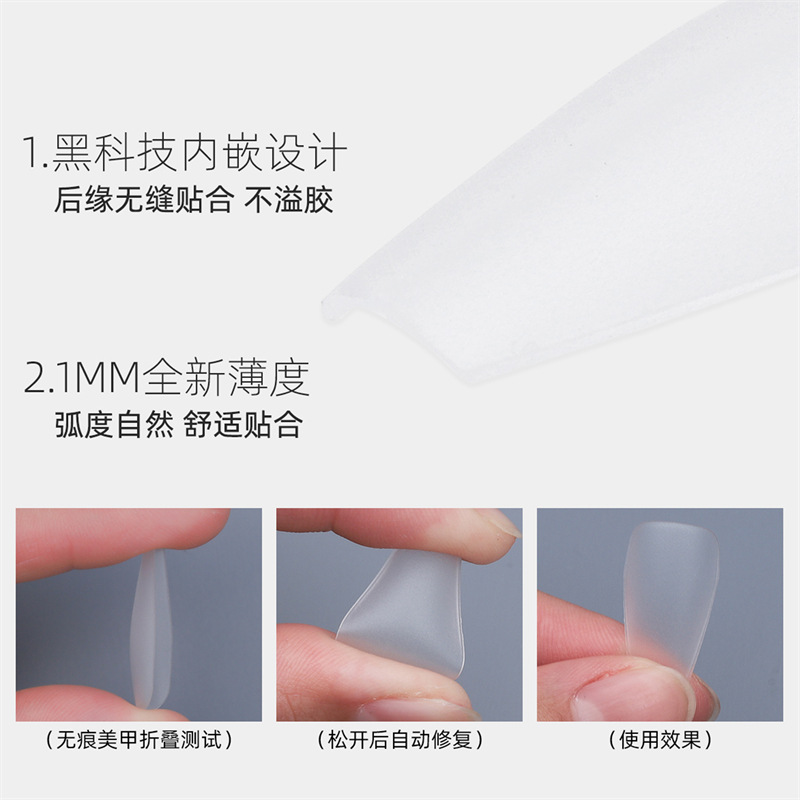 1.黑科技内嵌设计
后缘无缝贴合 不溢胶

2.1MM全新薄度
弧度自然 舒适贴合

(无痕美甲折叠测试)

(松开后自动修复)

(使用效果)