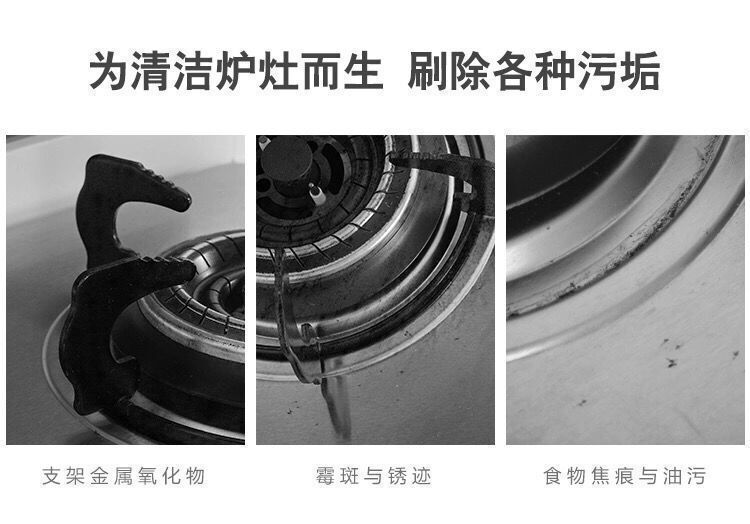 为清洁炉灶而生 刷除各种污垢

支架金属氧化物

霉斑与锈迹

食物焦痕与油污