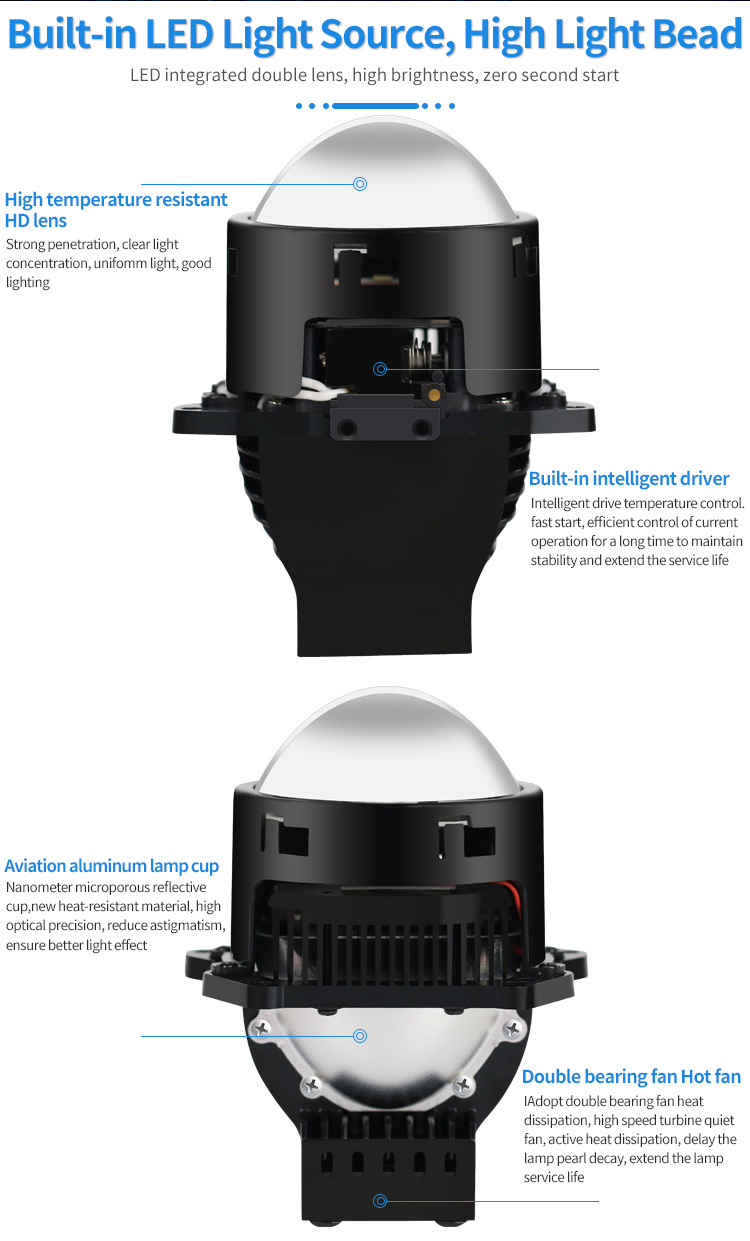 Built-in LED Light Source, High Light Bead

LED integrated double lens, high brightness, zero second start

High temperature resistant HD lens

Strong penetration, clear light concentration, unifomm light, good lighting

Built-in intelligent driver

Intelligent drive temperature control. fast start, efficient control of current operation for a long time to maintain stability and extend the service life

Aviation aluminum lamp cup

Nanometer microporous reflective cup,new heat-resistant material, high optical precision, reduce astigmatism, ensure better light effect

Double bearing fan Hot fan

IAdopt double bearing fan heat dissipation, high speed turbine quiet fan, active heat dissipation, delay the lamp pearl decay, extend the lamp service life