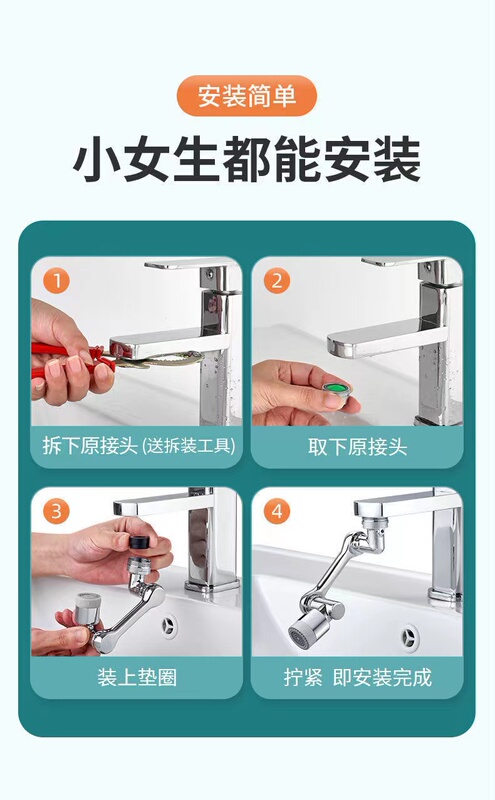 安装简单

小女生都能安装

1

拆下原接头 (送拆装工具)

2

取下原接头

3

装上垫圈

4

拧紧 即安装完成