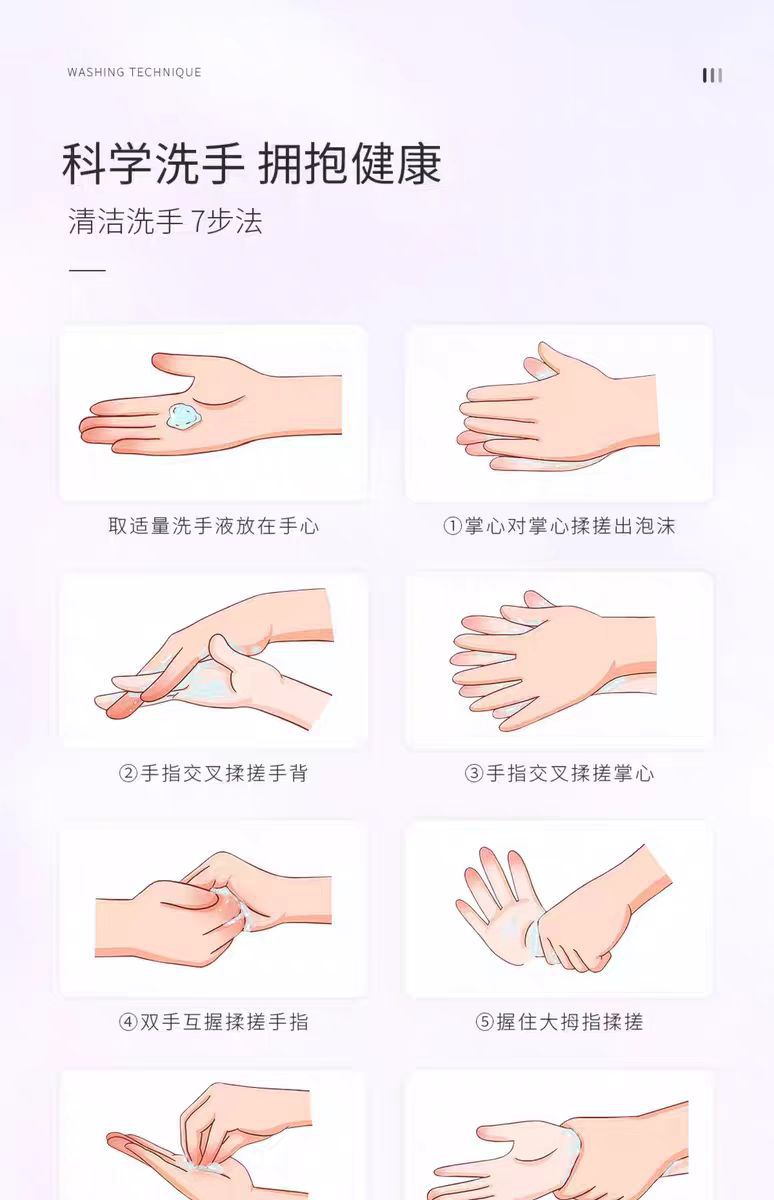 WASHING TECHNIQUE

科学洗手 拥抱健康

清洁洗手 7步法

取适量洗手液放在手心

①掌心对掌心揉搓出泡沫

②手指交叉揉搓手背

③手指交叉揉搓掌心

④双手互握揉搓手指

⑤握住大拇指揉搓