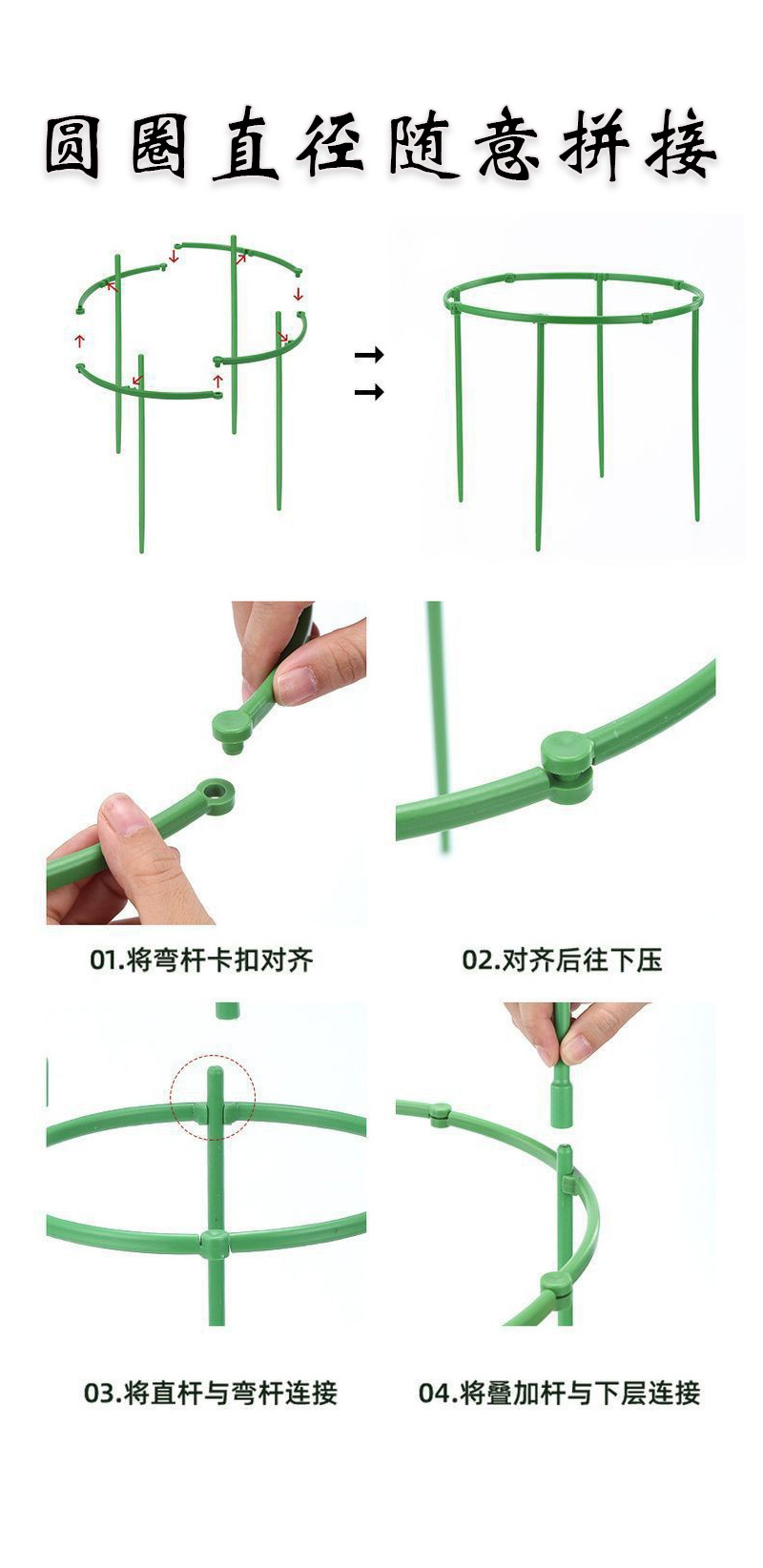 圆圈直径随意拼接

01.将弯杆卡扣对齐

02.对齐后往下压

03.将直杆与弯杆连接

04.将叠加杆与下层连接