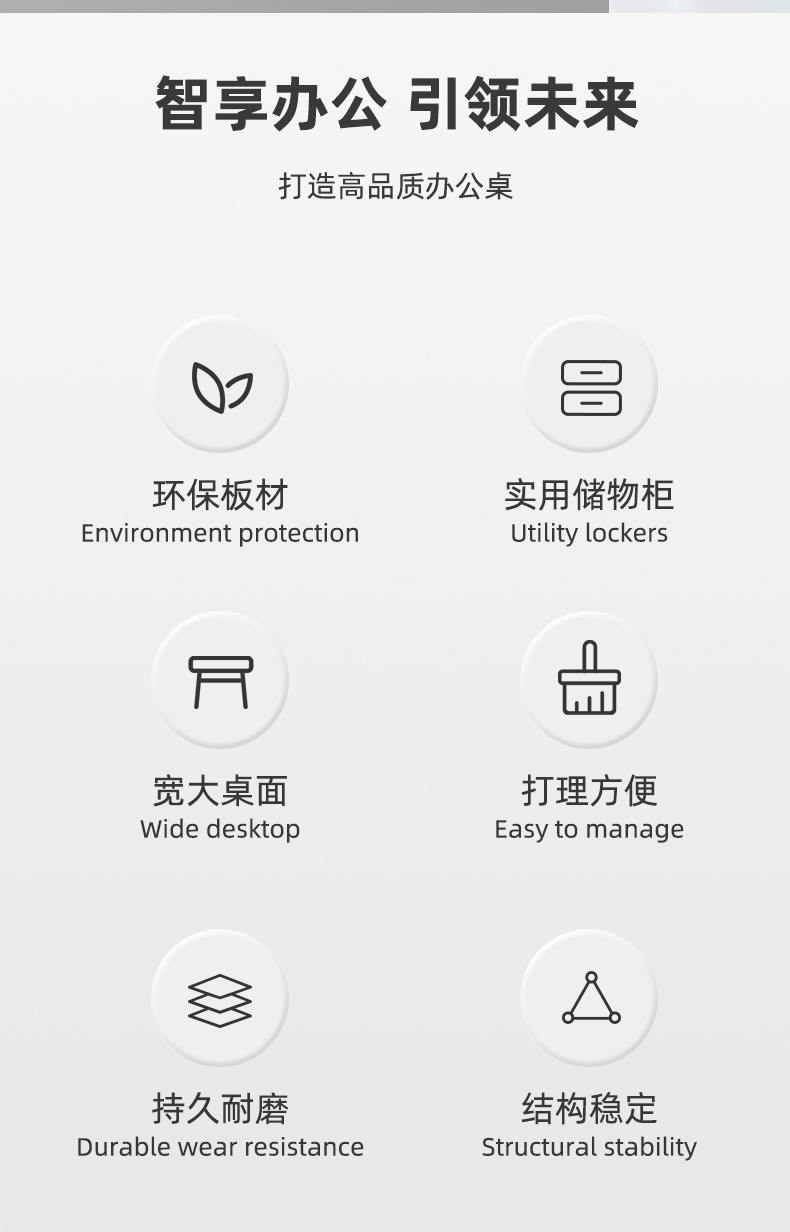 智享办公 引领未来

打造高品质办公桌

环保板材
Environment protection

实用储物柜
Utility lockers

宽大桌面
Wide desktop

打理方便
Easy to manage

持久耐磨
Durable wear resistance

结构稳定
Structural stability