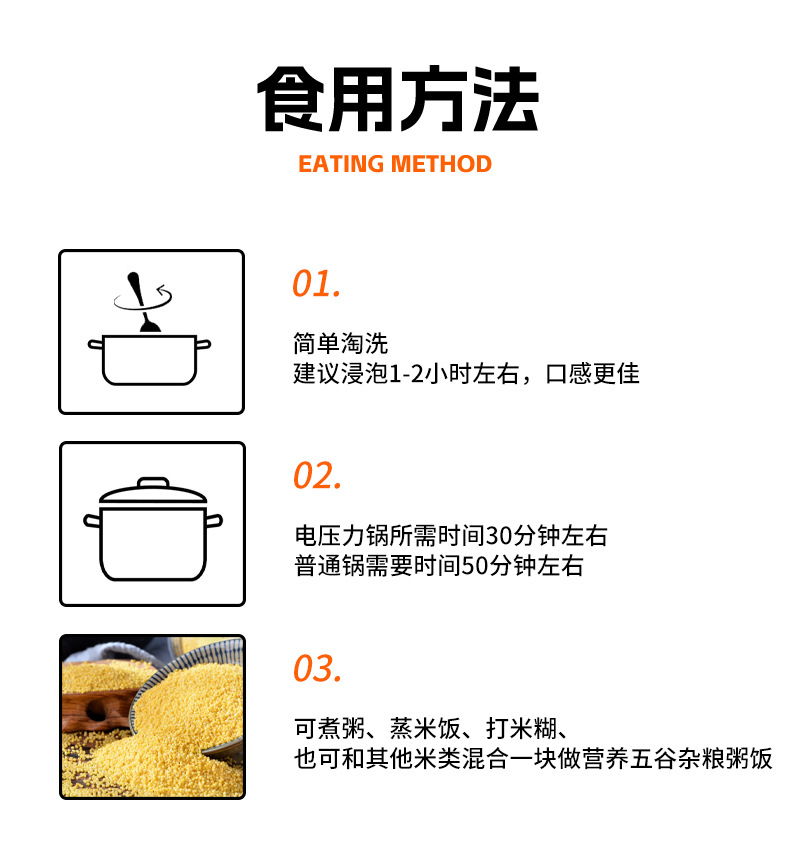 食用方法

EATING METHOD

01.

简单淘洗
建议浸泡1-2小时左右，口感更佳

02.

电压力锅所需时间30分钟左右
普通锅需要时间50分钟左右

03.

可煮粥、蒸米饭、打米糊、
也可和其他米类混合一块做营养五谷杂粮粥饭