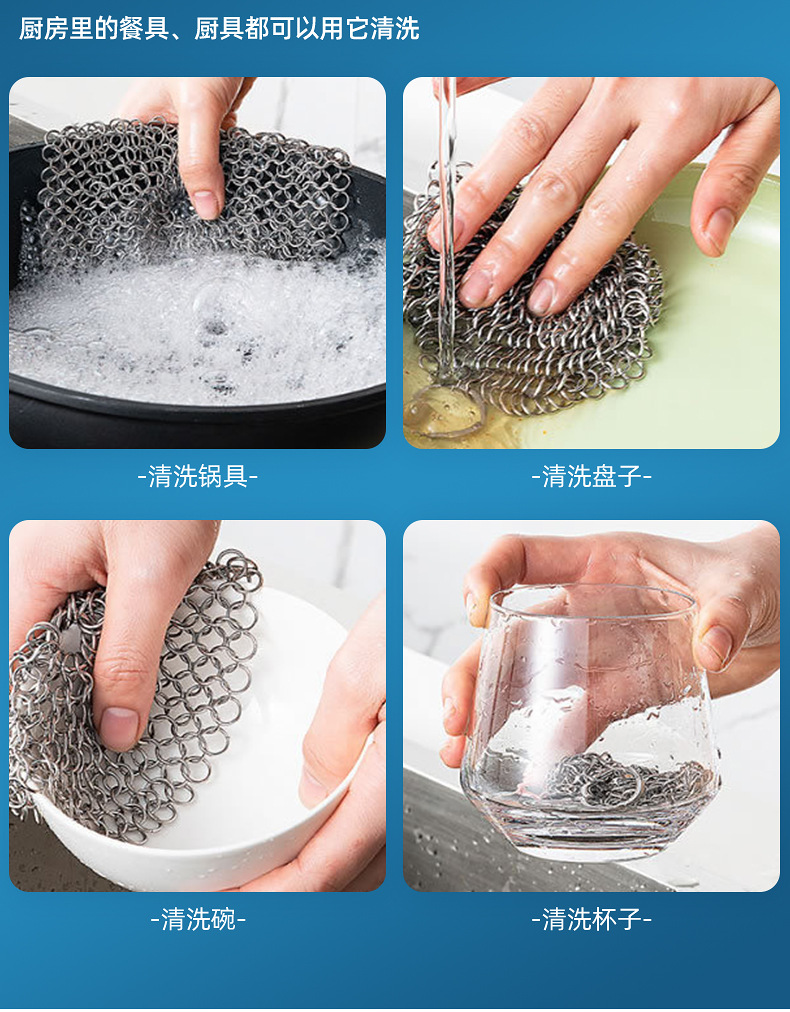 厨房里的餐具、厨具都可以用它清洗

-清洗锅具-

-清洗盘子-

-清洗碗-

-清洗杯子-