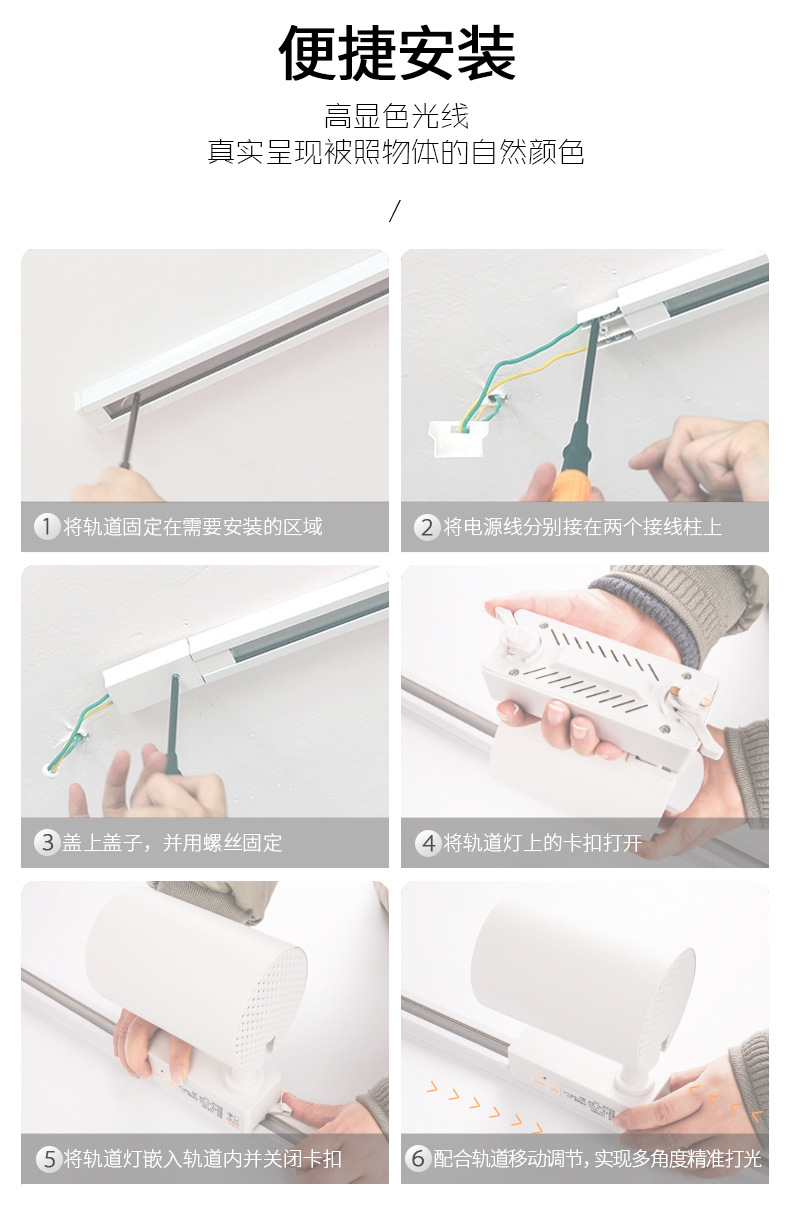 便捷安装

高显色光线
真实呈现被照物体的自然颜色

/

1 将轨道固定在需要安装的区域

2 将电源线分别接在两个接线柱上

3 盖上盖子，并用螺丝固定

4 将轨道灯上的卡扣打开

5 将轨道灯嵌入轨道内并关闭卡扣

6 配合轨道移动调节，实现多角度精准打光