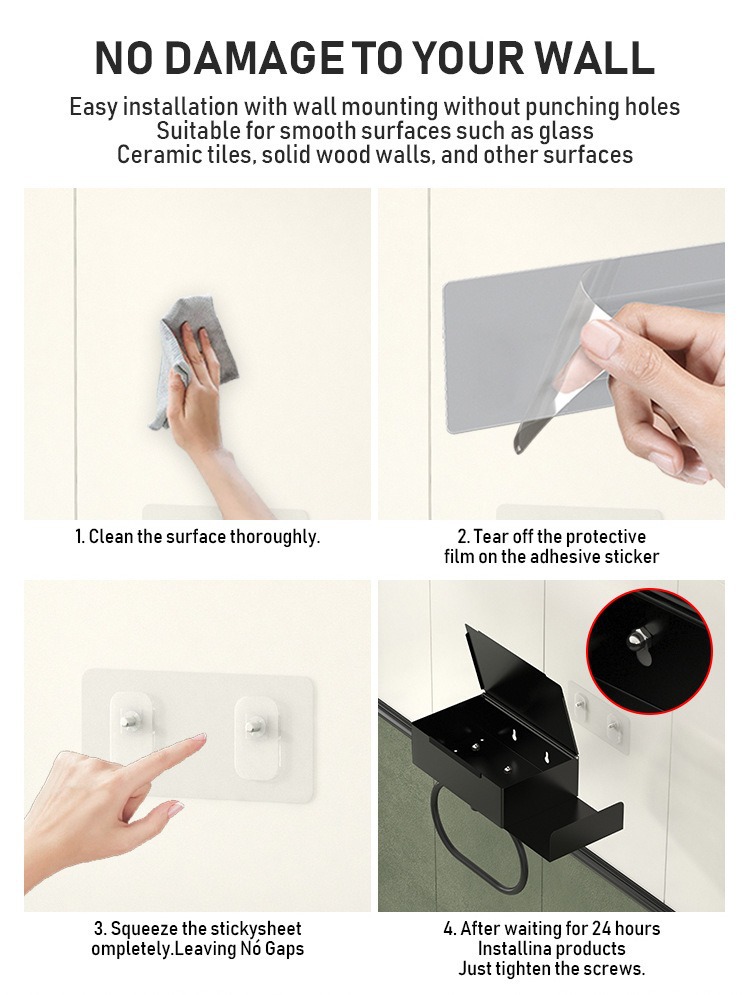 NO DAMAGE TO YOUR WALL

Easy installation with wall mounting without punching holes
Suitable for smooth surfaces such as glass
Ceramic tiles, solid wood walls, and other surfaces

1. Clean the surface thoroughly.

2. Tear off the protective
film on the adhesive sticker

3. Squeeze the stickysheet
ompletely.Leaving Nó Gaps

4. After waiting for 24 hours
Installina products
Just tighten the screws.