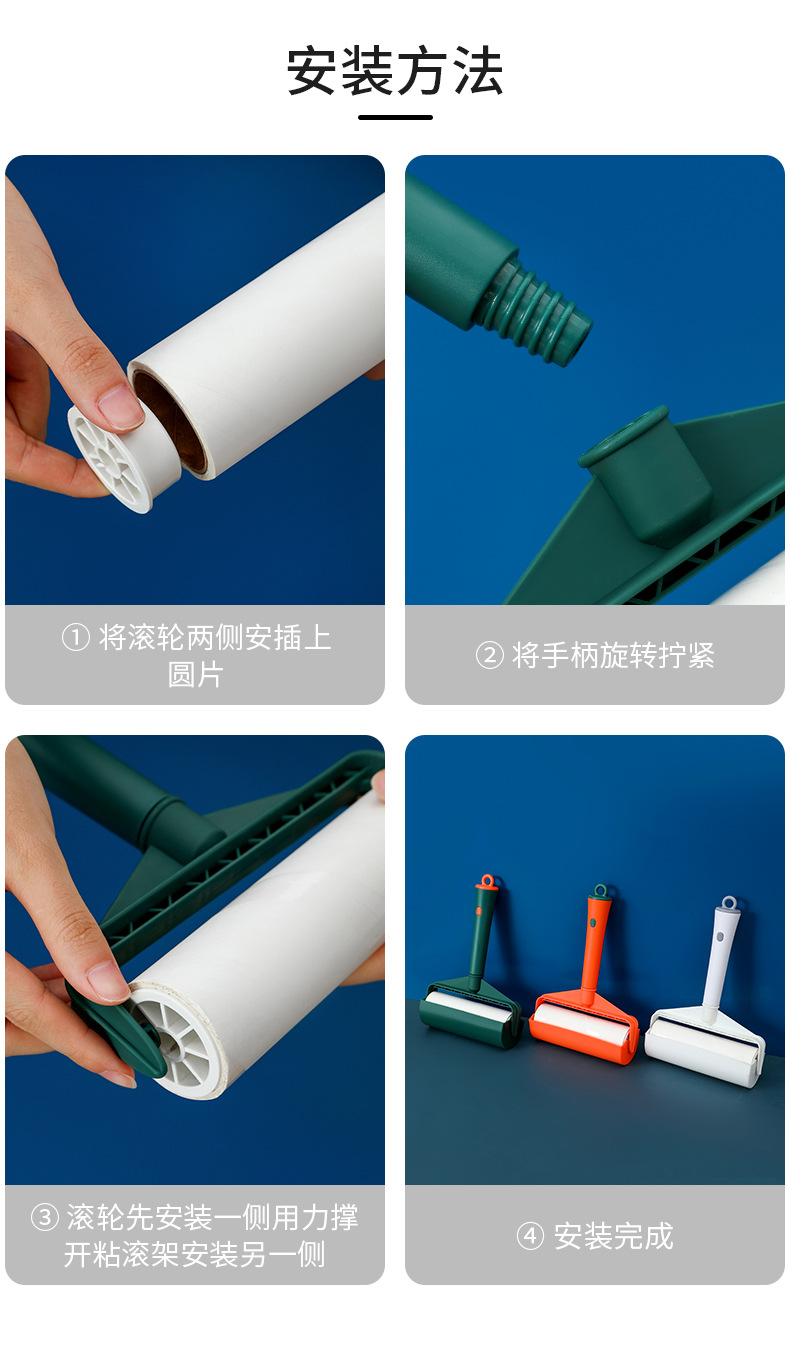 安装方法

① 将滚轮两侧安插上圆片

② 将手柄旋转拧紧

③ 滚轮先安装一侧用力撑开粘滚架安装另一侧

④ 安装完成