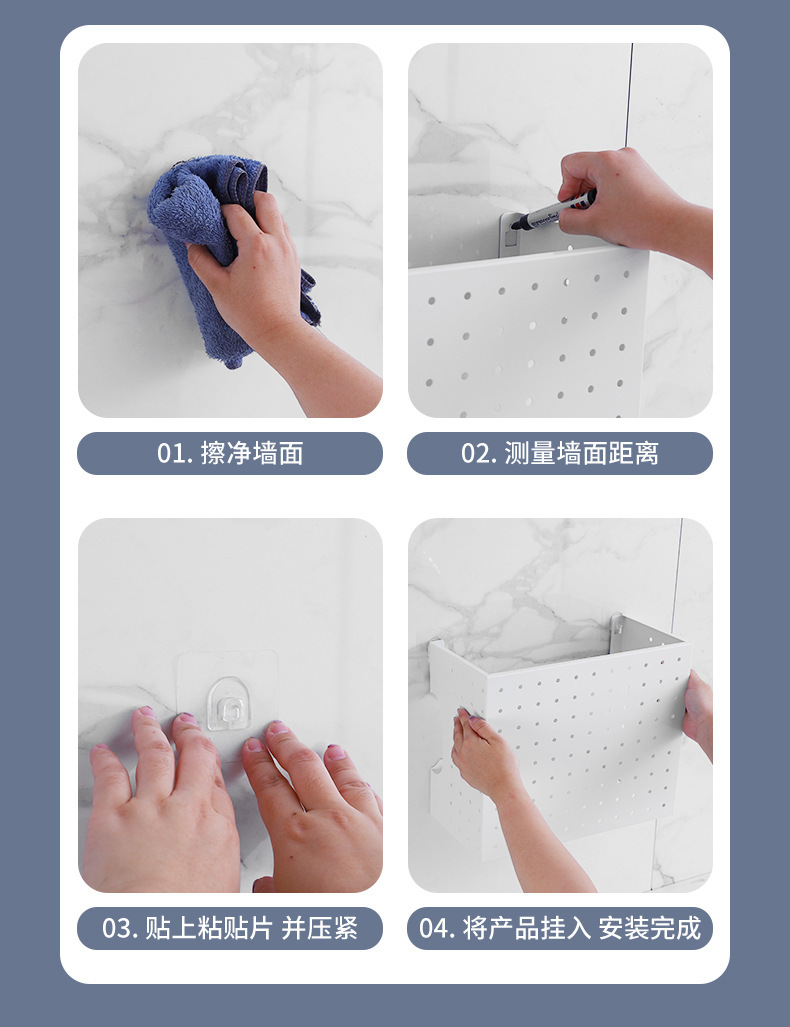 01. 擦净墙面

02. 测量墙面距离

03. 贴上粘贴片 并压紧

04. 将产品挂入 安装完成