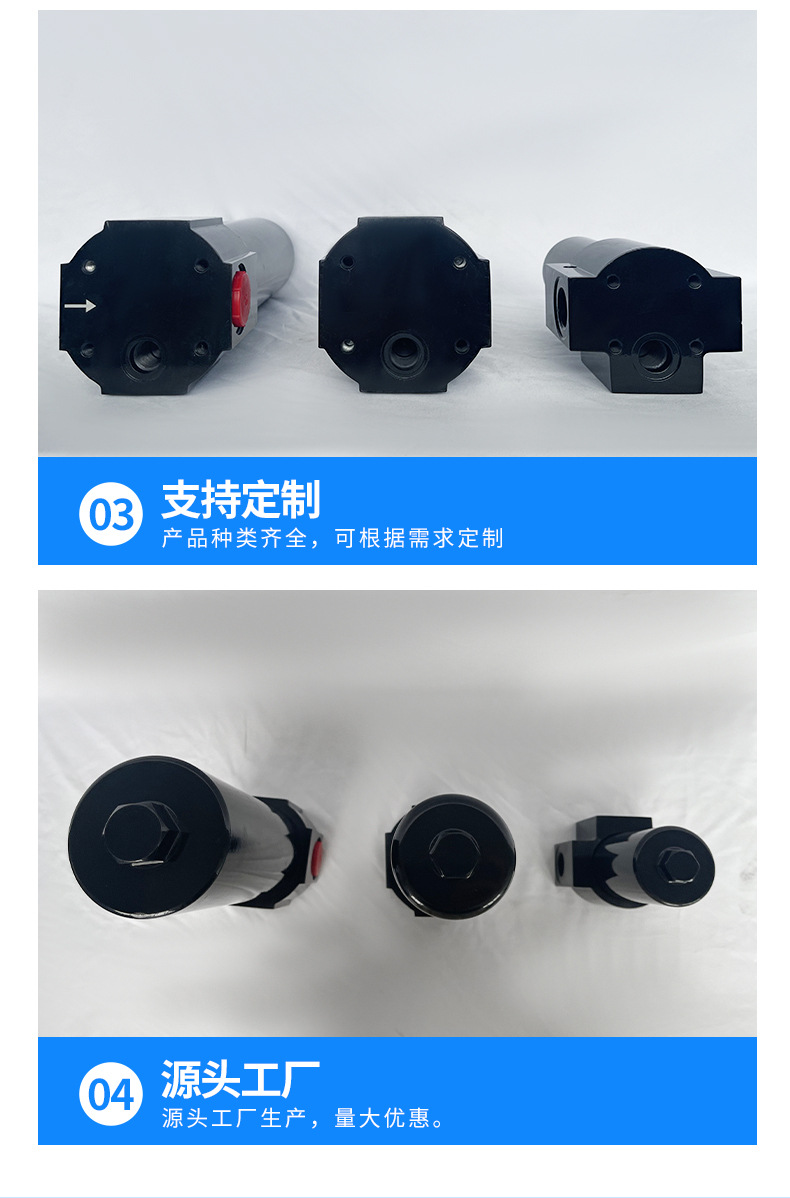 03 支持定制
产品种类齐全，可根据需求定制

04 源头工厂
源头工厂生产，量大优惠。