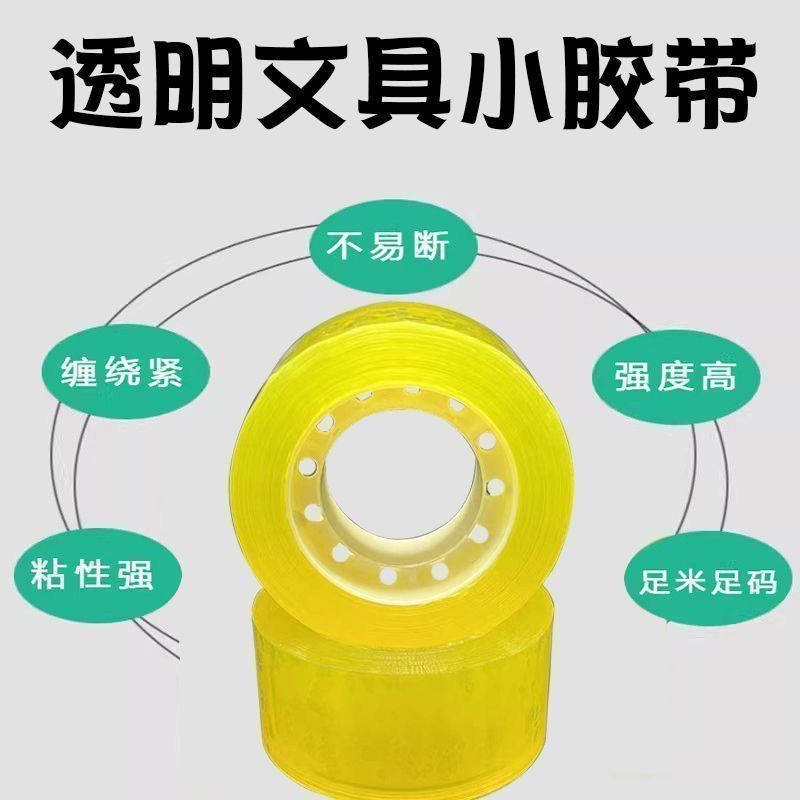 透明文具小胶带

不易断

缠绕紧

强度高

粘性强

足米足码