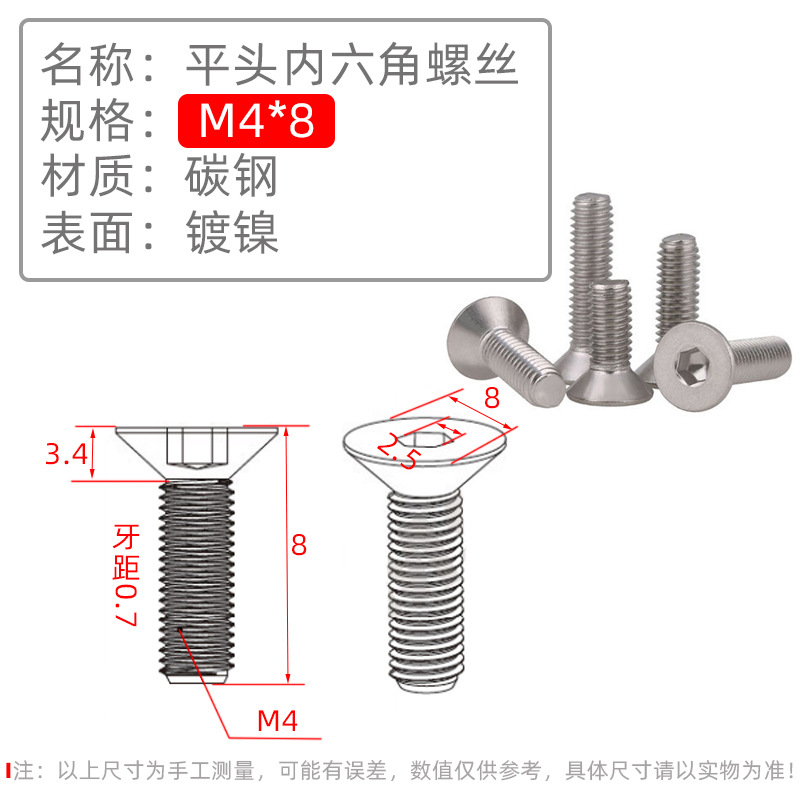 名称：平头内六角螺丝
规格：M4*8
材质：碳钢
表面：镀镍

3.4

牙距0.7

8

M4

8

2.5

注：以上尺寸为手工测量，可能有误差，数值仅供参考，具体尺寸请以实物为准！