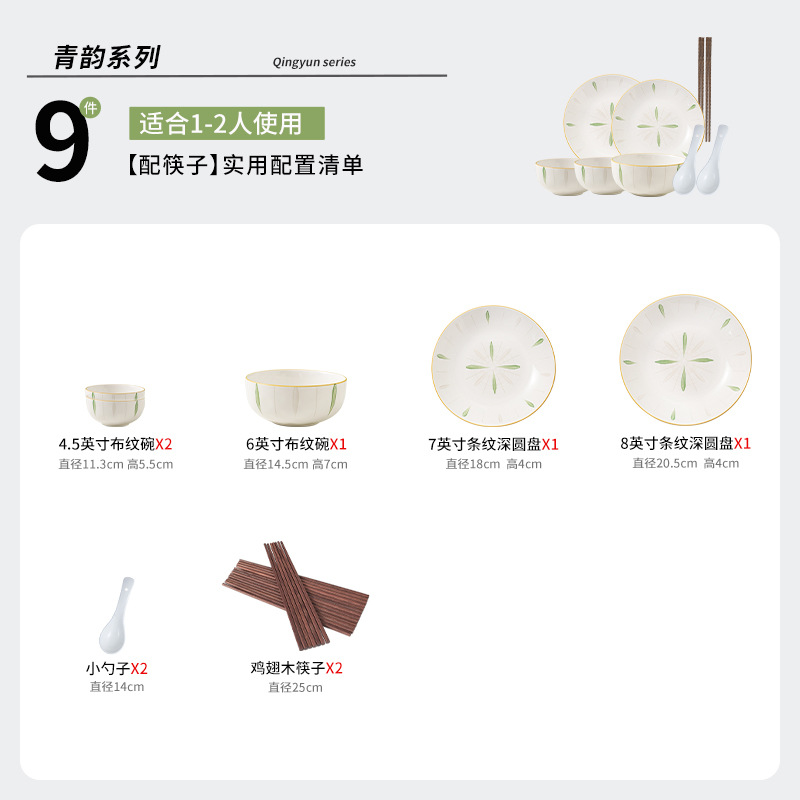 青韵系列
Qingyun series

9件
适合1-2人使用
【配筷子】实用配置清单

4.5英寸布纹碗X2
直径11.3cm 高5.5cm

6英寸布纹碗X1
直径14.5cm 高7cm

7英寸条纹深圆盘X1
直径18cm 高4cm

8英寸条纹深圆盘X1
直径20.5cm 高4cm

小勺子X2
直径14cm

鸡翅木筷子X2
直径25cm