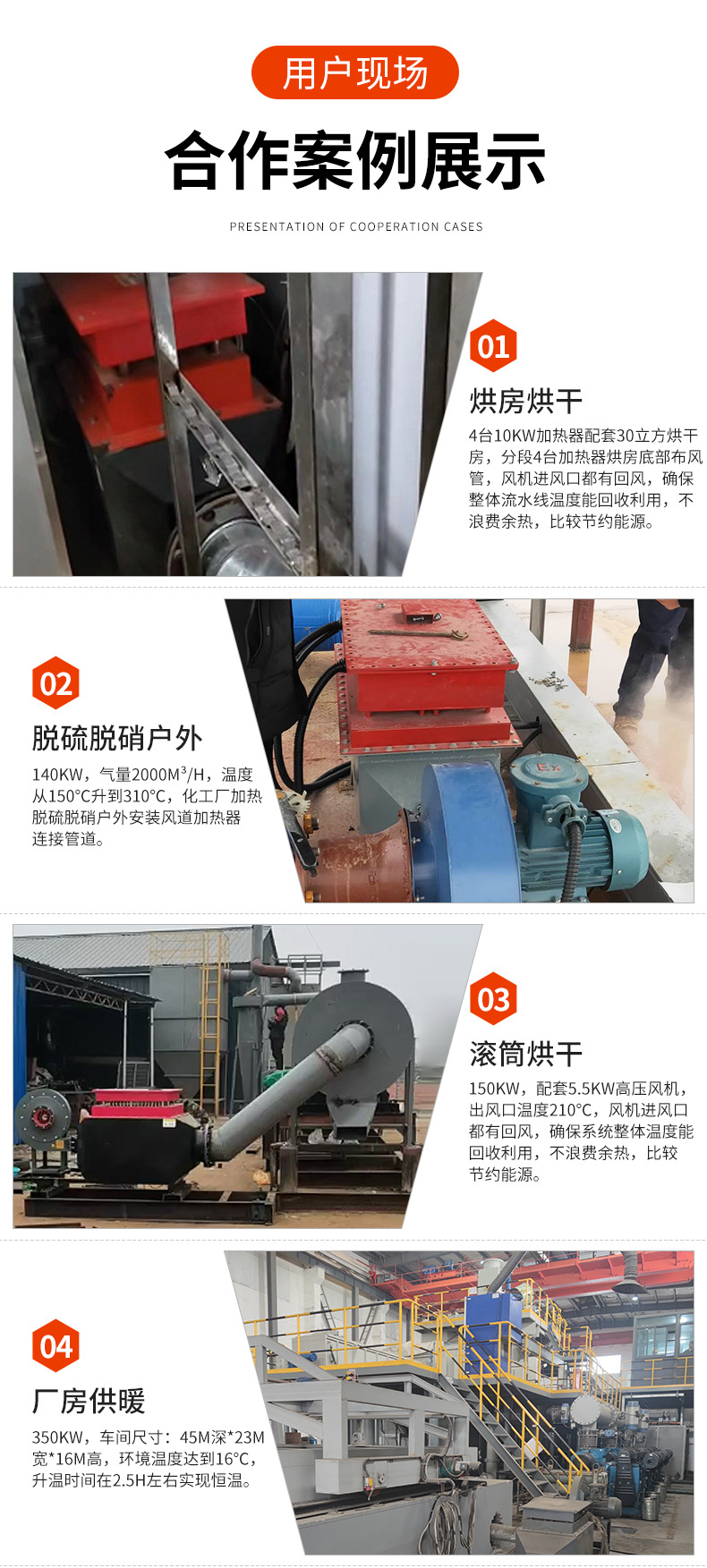 用户现场

合作案例展示

PRESENTATION OF COOPERATION CASES

01

烘房烘干

4台10KW加热器配套30立方烘干房，分段4台加热器烘房底部布风管，风机进风口都有回风，确保整体流水线温度能回收利用，不浪费余热，比较节约能源。

02

脱硫脱硝户外

140KW，气量2000M³/H，温度从150°C升到310°C，化工厂加热脱硫脱硝户外安装风道加热器连接管道。

Ex

03

滚筒烘干

150KW，配套5.5KW高压风机，出风口温度210°C，风机进风口都有回风，确保系统整体温度能回收利用，不浪费余热，比较节约能源。

04

厂房供暖

350KW，车间尺寸：45M深*23M宽*16M高，环境温度达到16°C，升温时间在2.5H左右实现恒温。