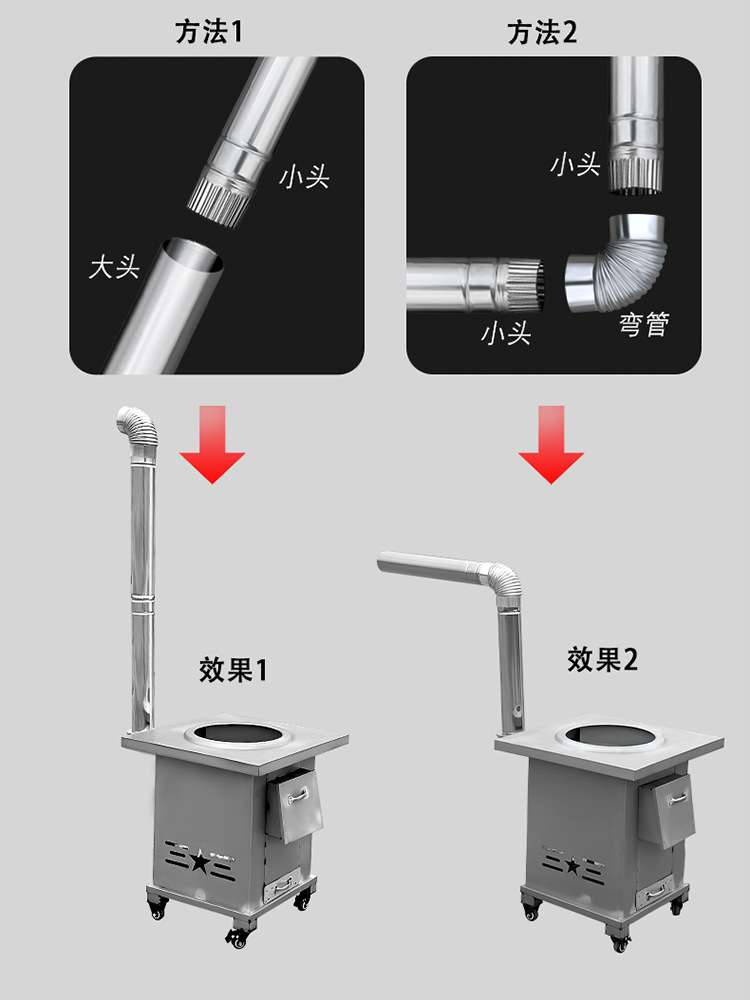 方法1

小头

大头

方法2

小头

小头

弯管

效果1

效果2