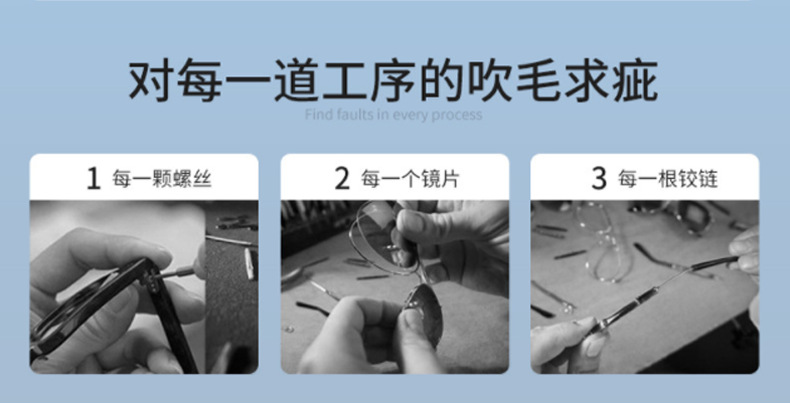 对每一道工序的吹毛求疵

Find faults in every process

1 每一颗螺丝

2 每一个镜片

3 每一根铰链