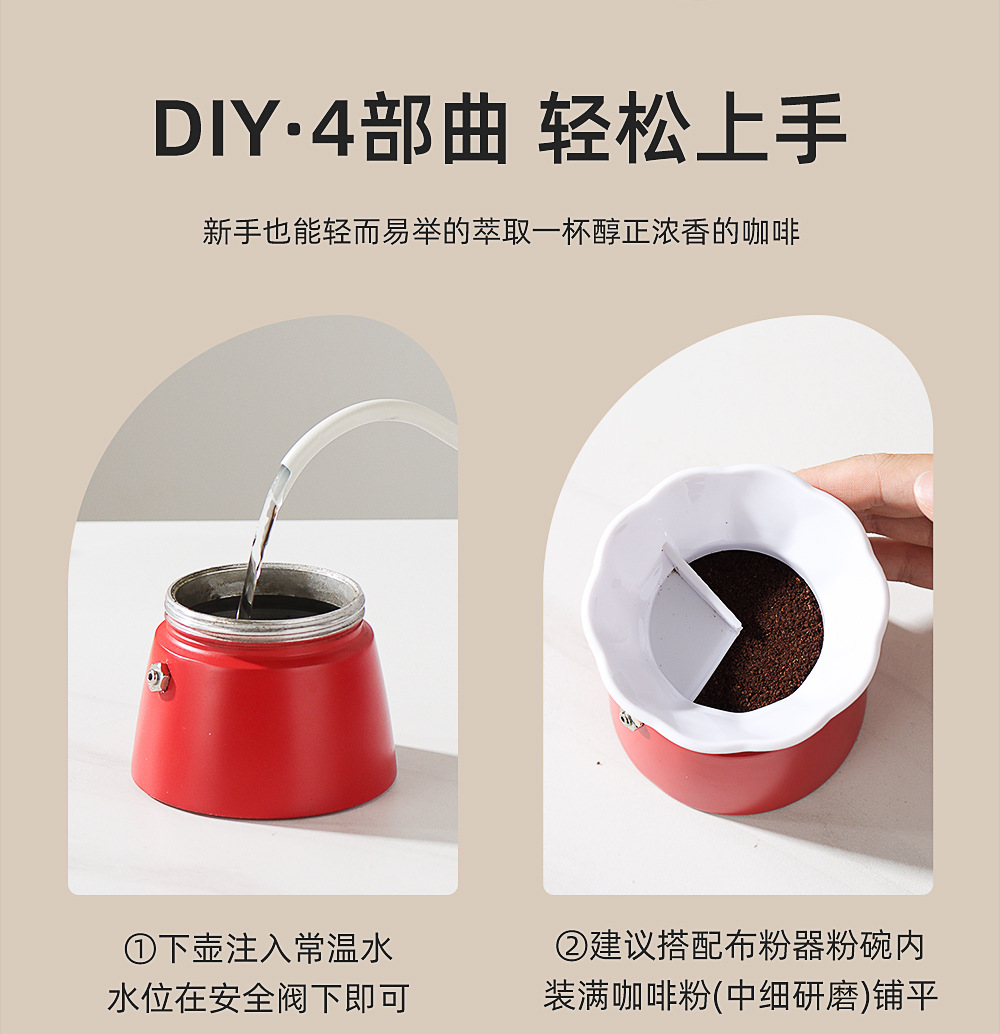 DIY·4部曲 轻松上手

新手也能轻而易举的萃取一杯醇正浓香的咖啡

①下壶注入常温水
水位在安全阀下即可

②建议搭配布粉器粉碗内
装满咖啡粉(中细研磨)铺平