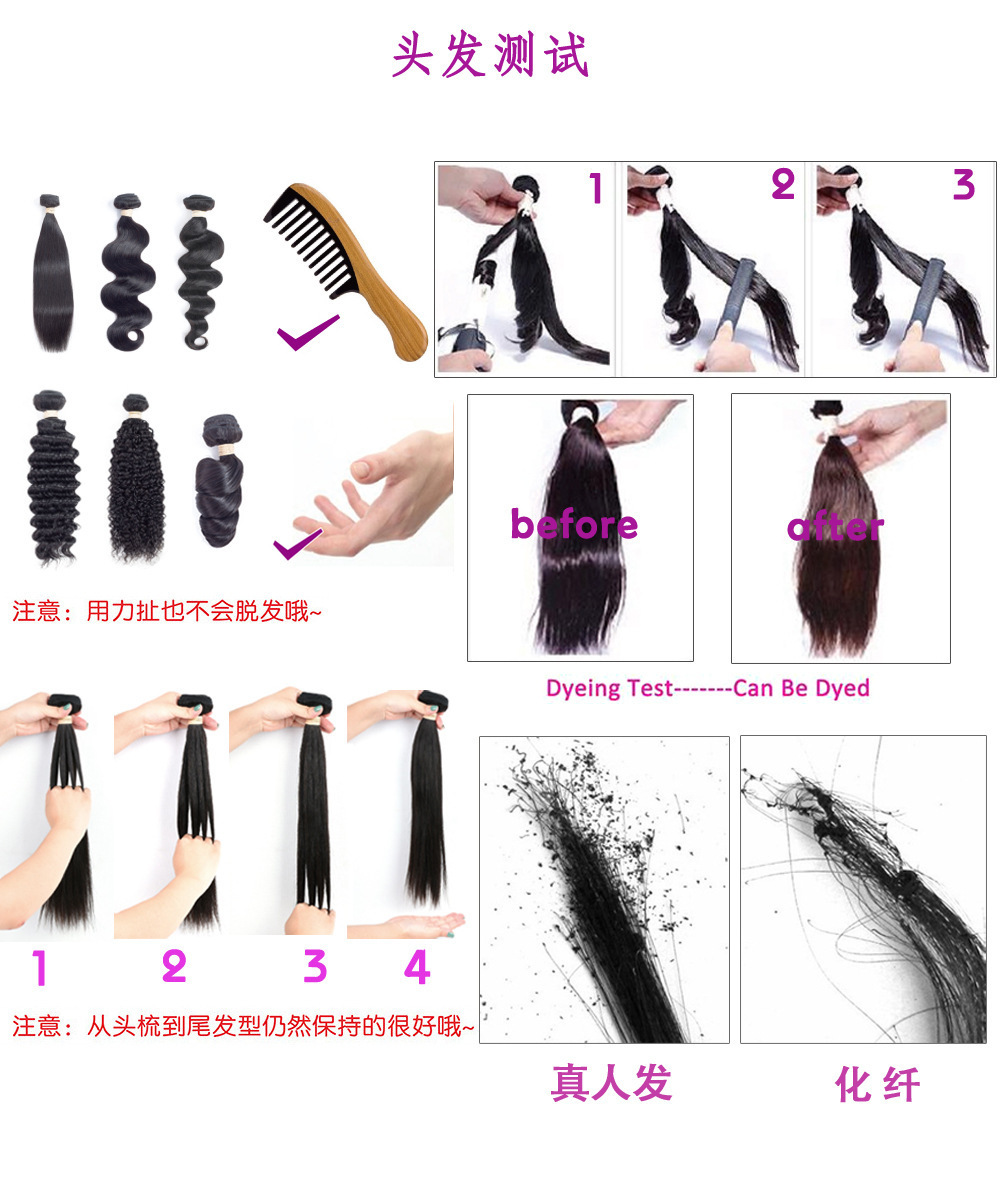 头发测试

1

2

3

before

after

注意：用力扯也不会脱发哦~

Dyeing Test-------Can Be Dyed

1

2

3

4

注意：从头梳到尾发型仍然保持的很好哦~

真人发

化纤