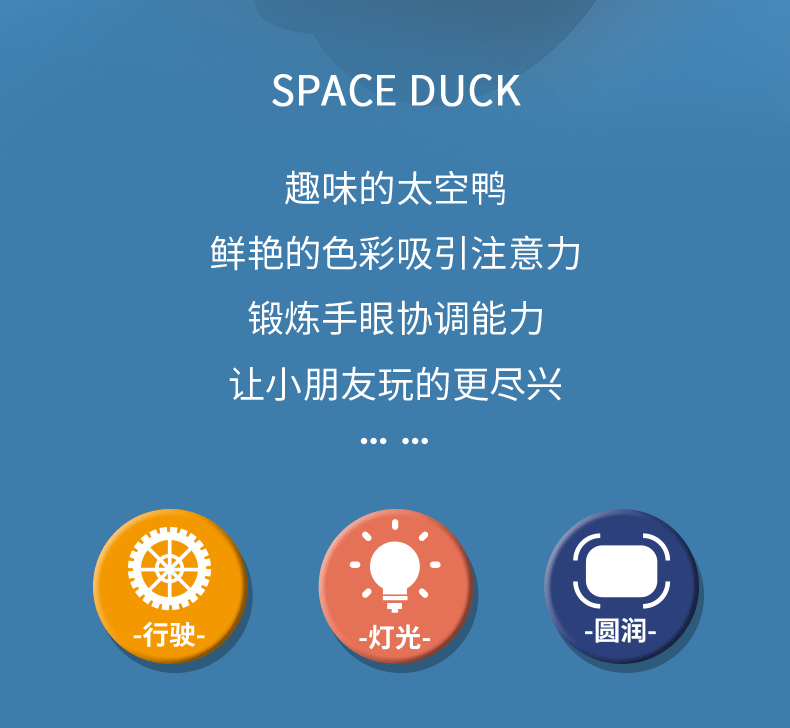 SPACE DUCK

趣味的太空鸭

鲜艳的色彩吸引注意力

锻炼手眼协调能力

让小朋友玩的更尽兴

... ...

-行驶-

-灯光-

-圆润-