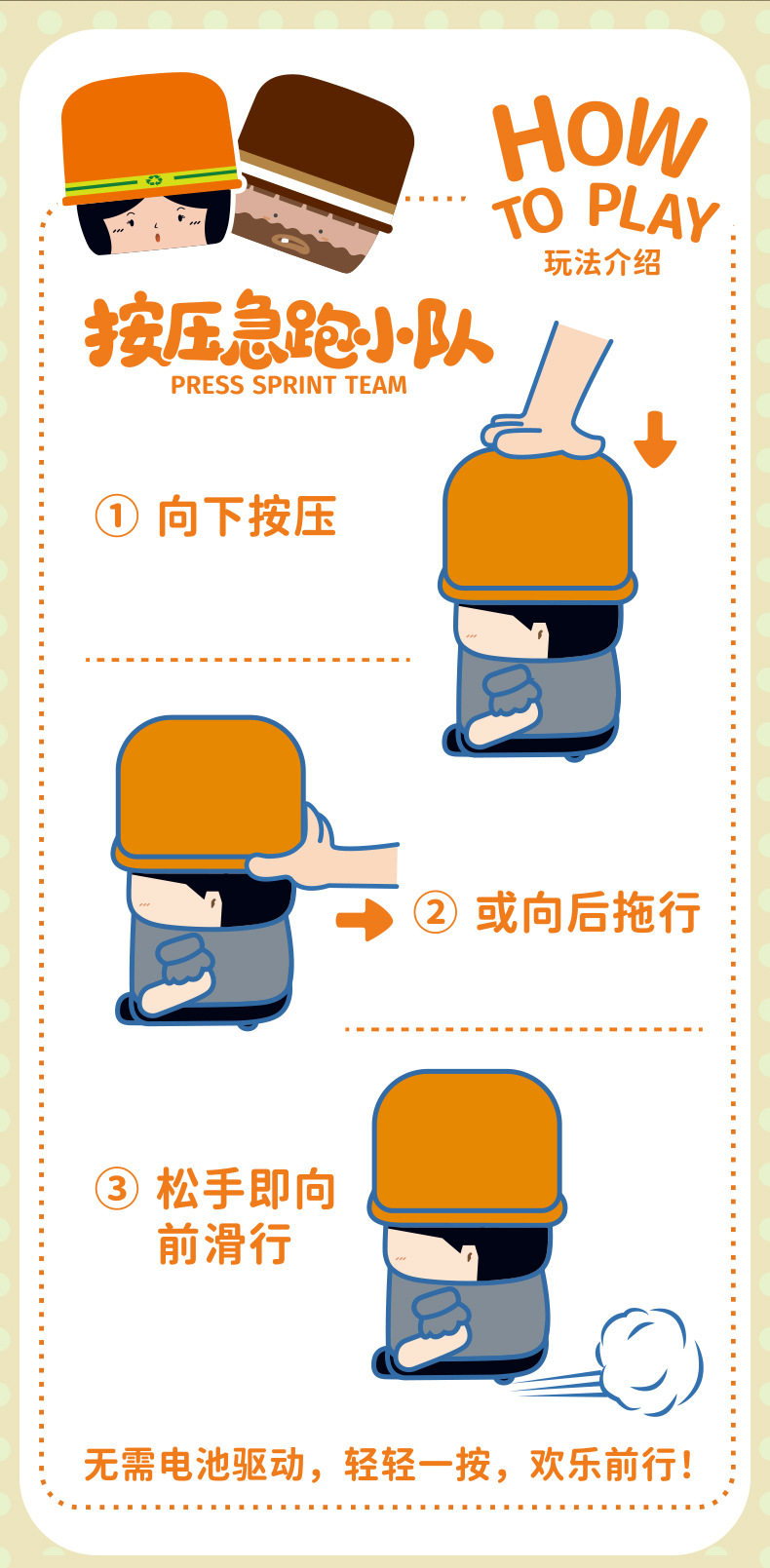 HOW TO PLAY
玩法介绍

按压急跑小队
PRESS SPRINT TEAM

① 向下按压

② 或向后拖行

③ 松手即向前滑行

无需电池驱动，轻轻一按，欢乐前行！