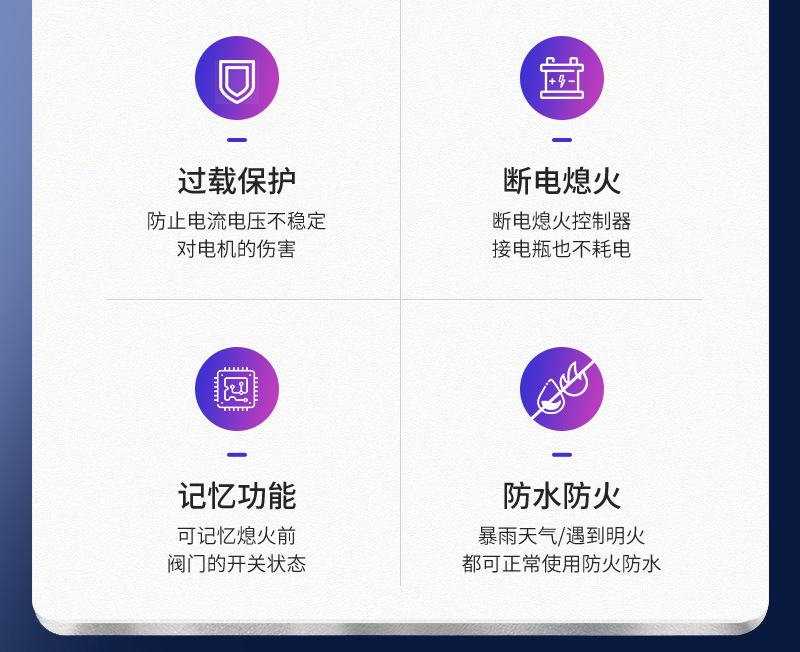 过载保护

防止电流电压不稳定
对电机的伤害

断电熄火

断电熄火控制器
接电瓶也不耗电

记忆功能

可记忆熄火前
阀门的开关状态

防水防火

暴雨天气/遇到明火
都可正常使用防火防水