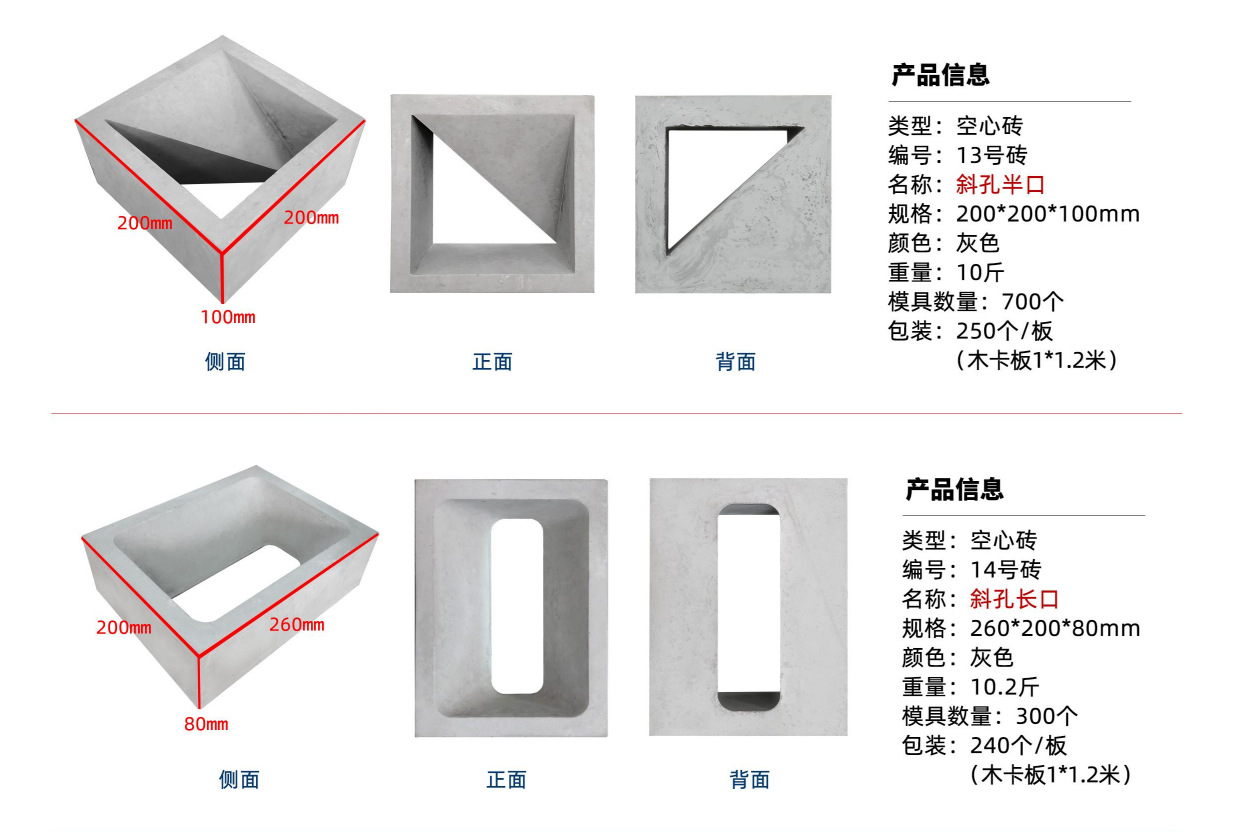 200mm
200mm
100mm
侧面
正面
背面

产品信息
类型：空心砖
编号：13号砖
名称：斜孔半口
规格：200*200*100mm
颜色：灰色
重量：10斤
模具数量：700个
包装：250个/板
（木卡板1*1.2米）

200mm
260mm
80mm
侧面
正面
背面

产品信息
类型：空心砖
编号：14号砖
名称：斜孔长口
规格：260*200*80mm
颜色：灰色
重量：10.2斤
模具数量：300个
包装：240个/板
（木卡板1*1.2米）