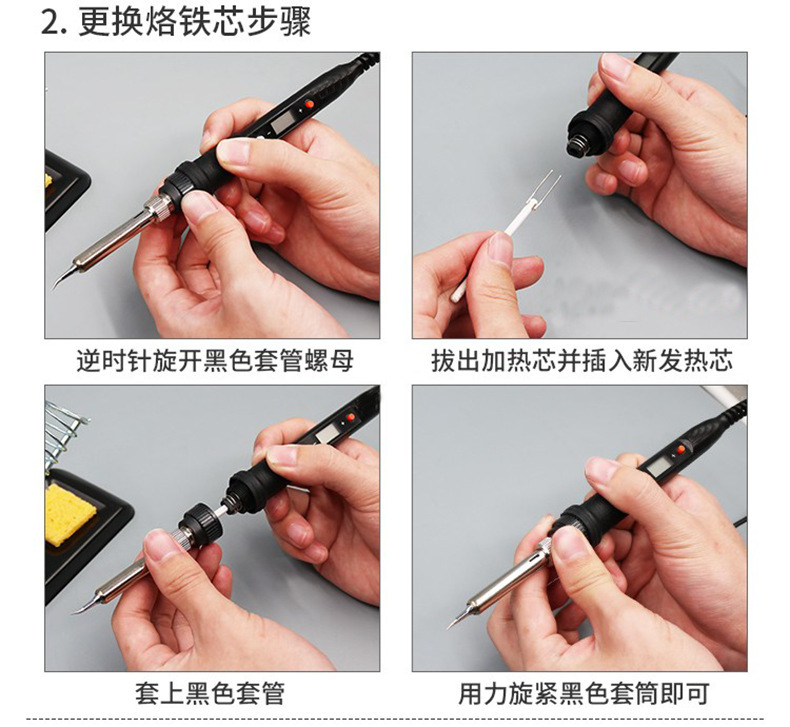 2. 更换烙铁芯步骤

逆时针旋开黑色套管螺母

拔出加热芯并插入新发热芯

套上黑色套管

用力旋紧黑色套筒即可