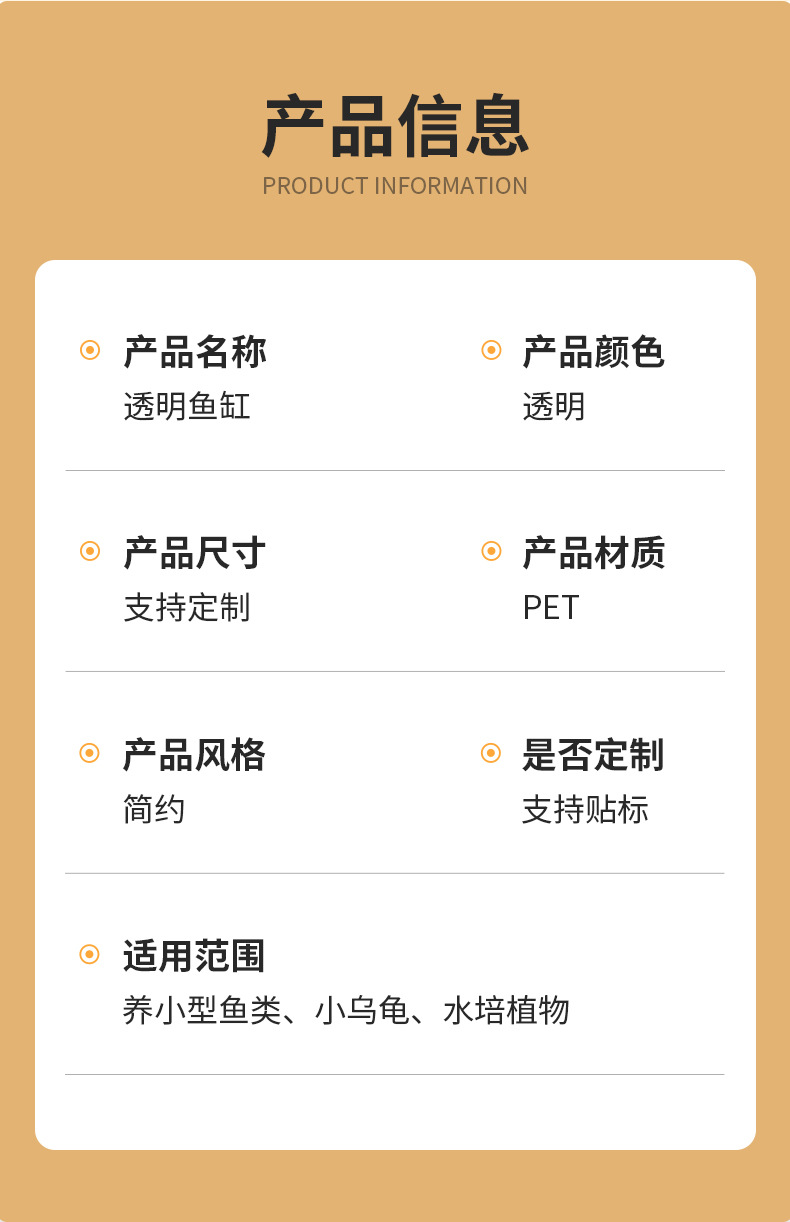 产品信息
PRODUCT INFORMATION

产品名称
透明鱼缸

产品颜色
透明

产品尺寸
支持定制

产品材质
PET

产品风格
简约

是否定制
支持贴标

适用范围
养小型鱼类、小乌龟、水培植物