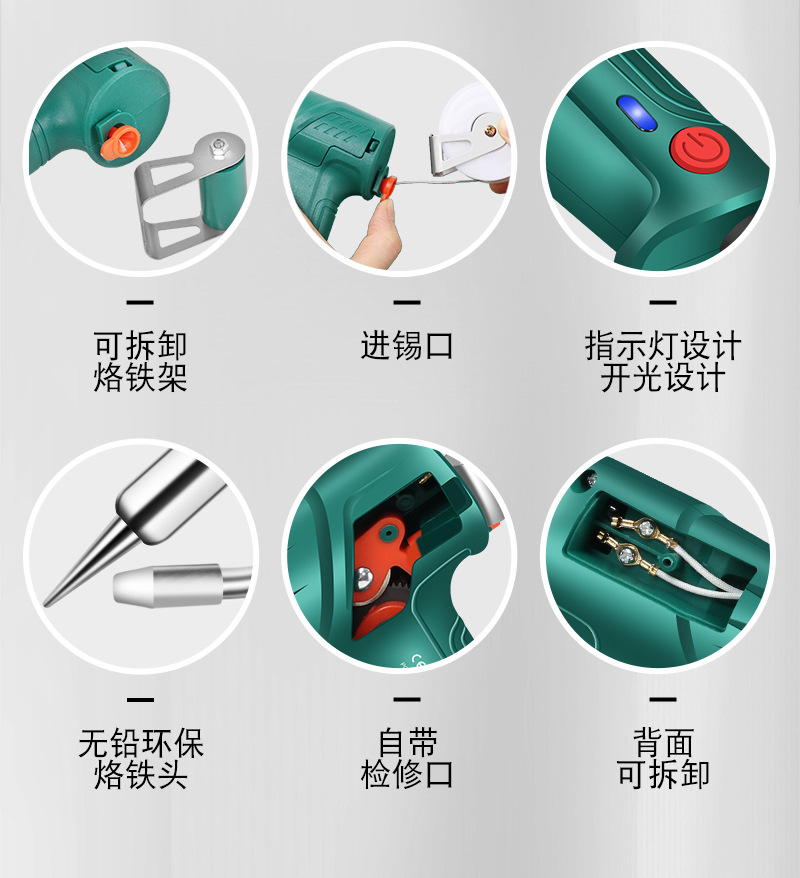 可拆卸
烙铁架

进锡口

指示灯设计
开光设计

无铅环保
烙铁头

自带
检修口

背面
可拆卸