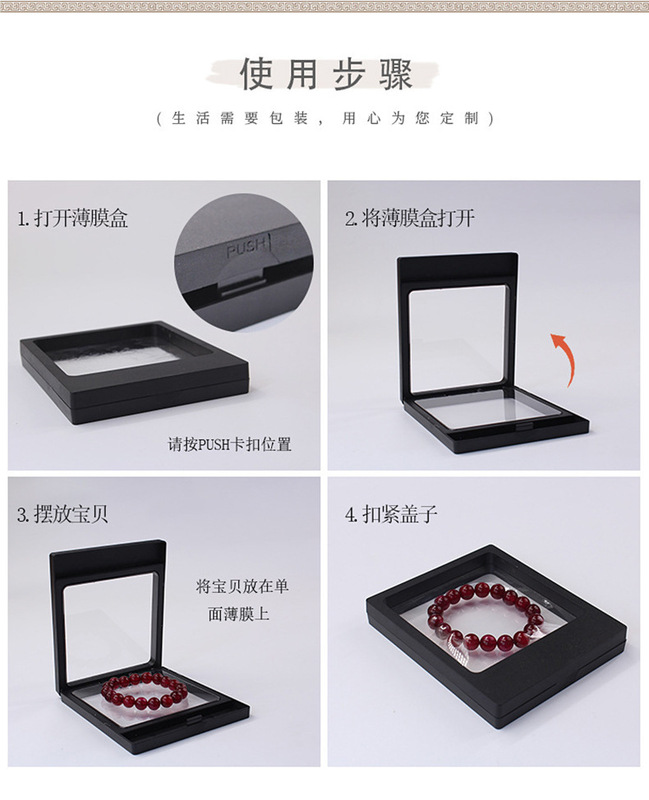 使用步骤

（生活需要包装，用心为您定制）

1.打开薄膜盒

PUSH

请按PUSH卡扣位置

2.将薄膜盒打开

3.摆放宝贝

将宝贝放在单面薄膜上

4.扣紧盖子