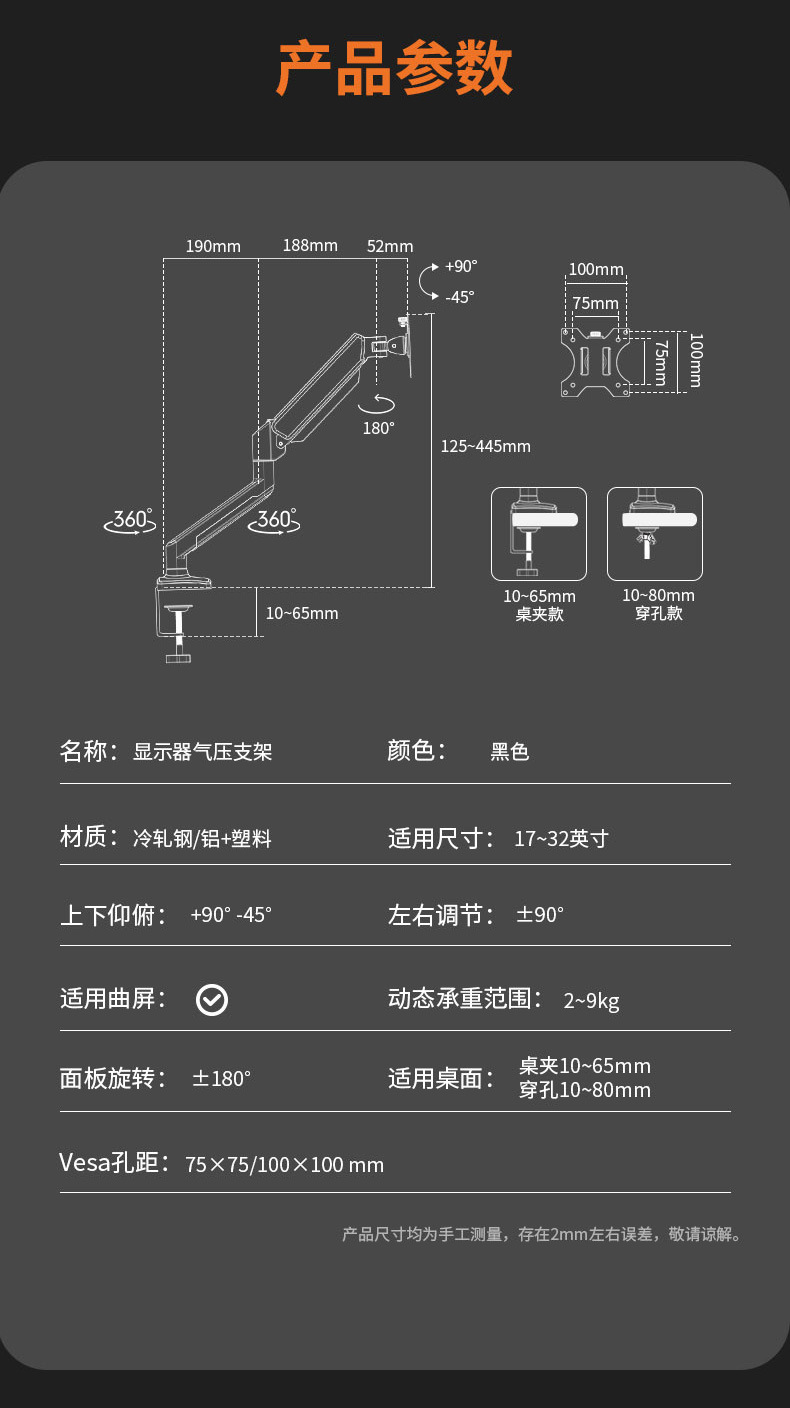 产品参数

190mm 188mm 52mm
+90°
-45°
180°
125~445mm
360°
360°
10~65mm

100mm
75mm
75mm
100mm

10~65mm
桌夹款

10~80mm
穿孔款

名称：显示器气压支架 颜色： 黑色

材质：冷轧钢/铝+塑料 适用尺寸： 17~32英寸

上下仰俯： +90° -45° 左右调节： ±90°

适用曲屏： 动态承重范围： 2~9kg

面板旋转： ±180° 适用桌面： 桌夹10~65mm 穿孔10~80mm

Vesa孔距：75×75/100×100 mm

产品尺寸均为手工测量，存在2mm左右误差，敬请谅解。