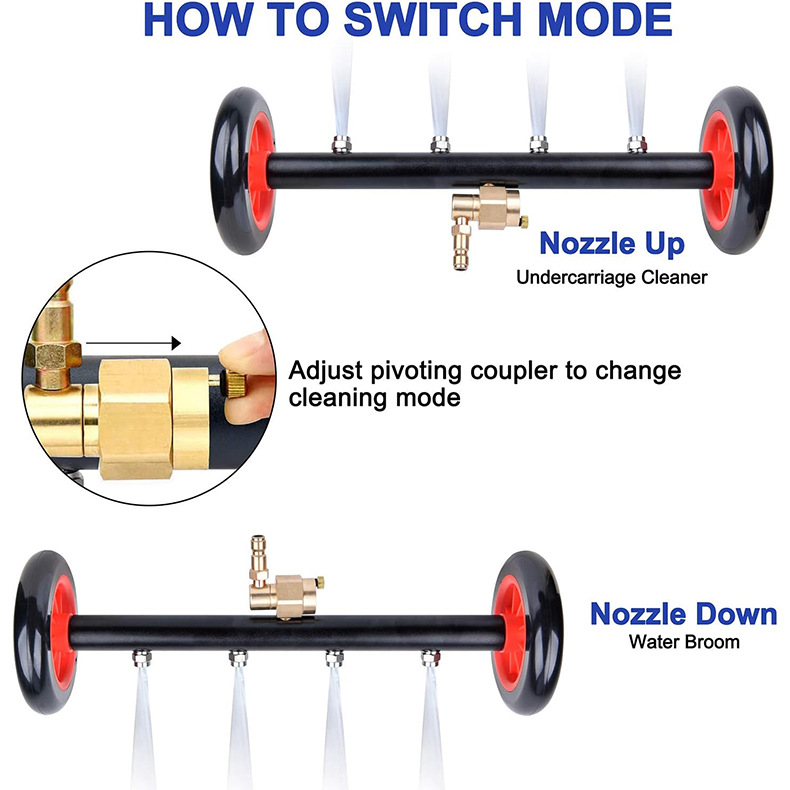 HOW TO SWITCH MODE

Nozzle Up
Undercarriage Cleaner

Adjust pivoting coupler to change cleaning mode

Nozzle Down
Water Broom