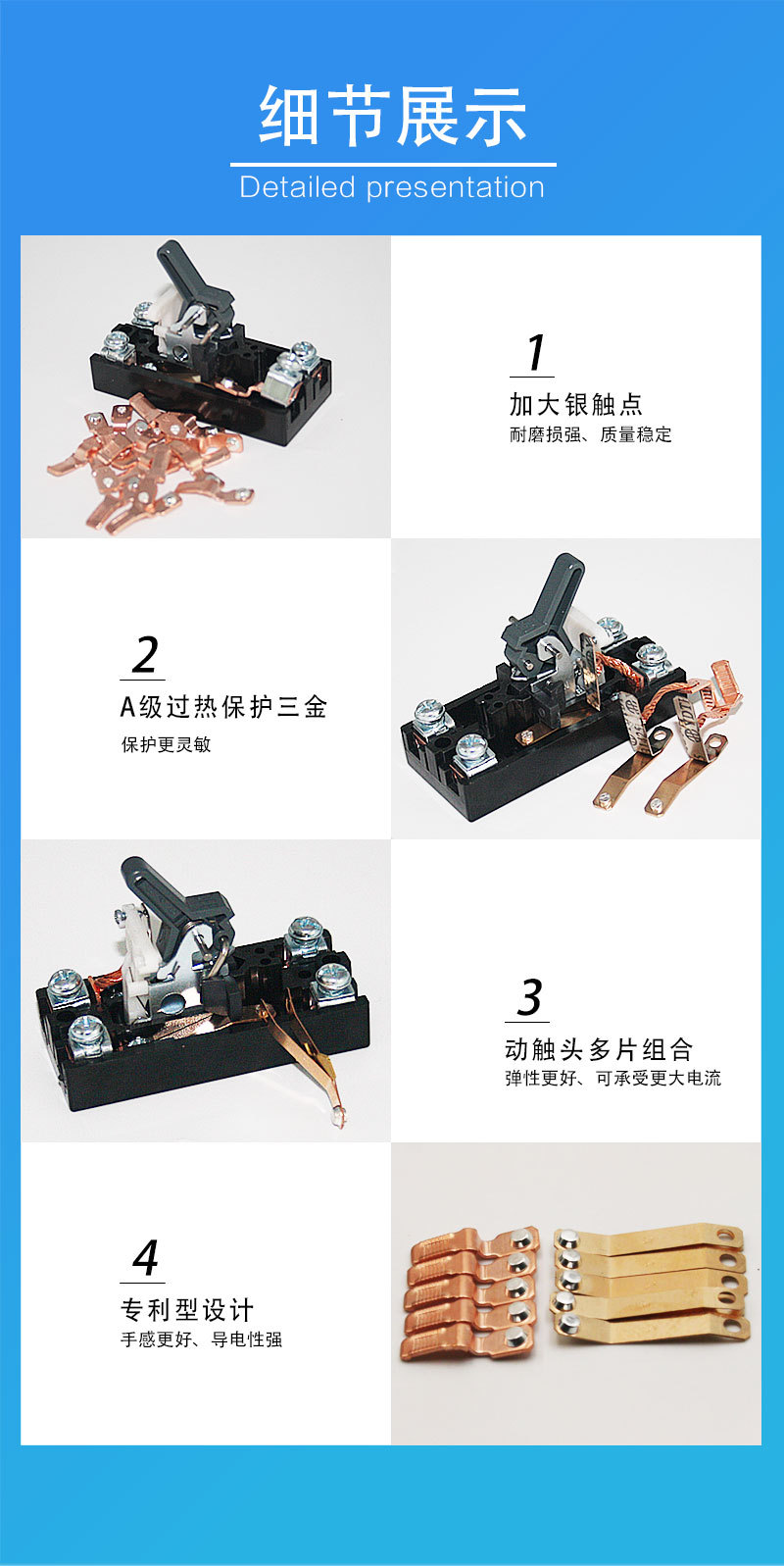 细节展示

Detailed presentation

1

加大银触点

耐磨损强、质量稳定

2

A级过热保护三金

保护更灵敏

3

动触头多片组合

弹性更好、可承受更大电流

4

专利型设计

手感更好、导电性强